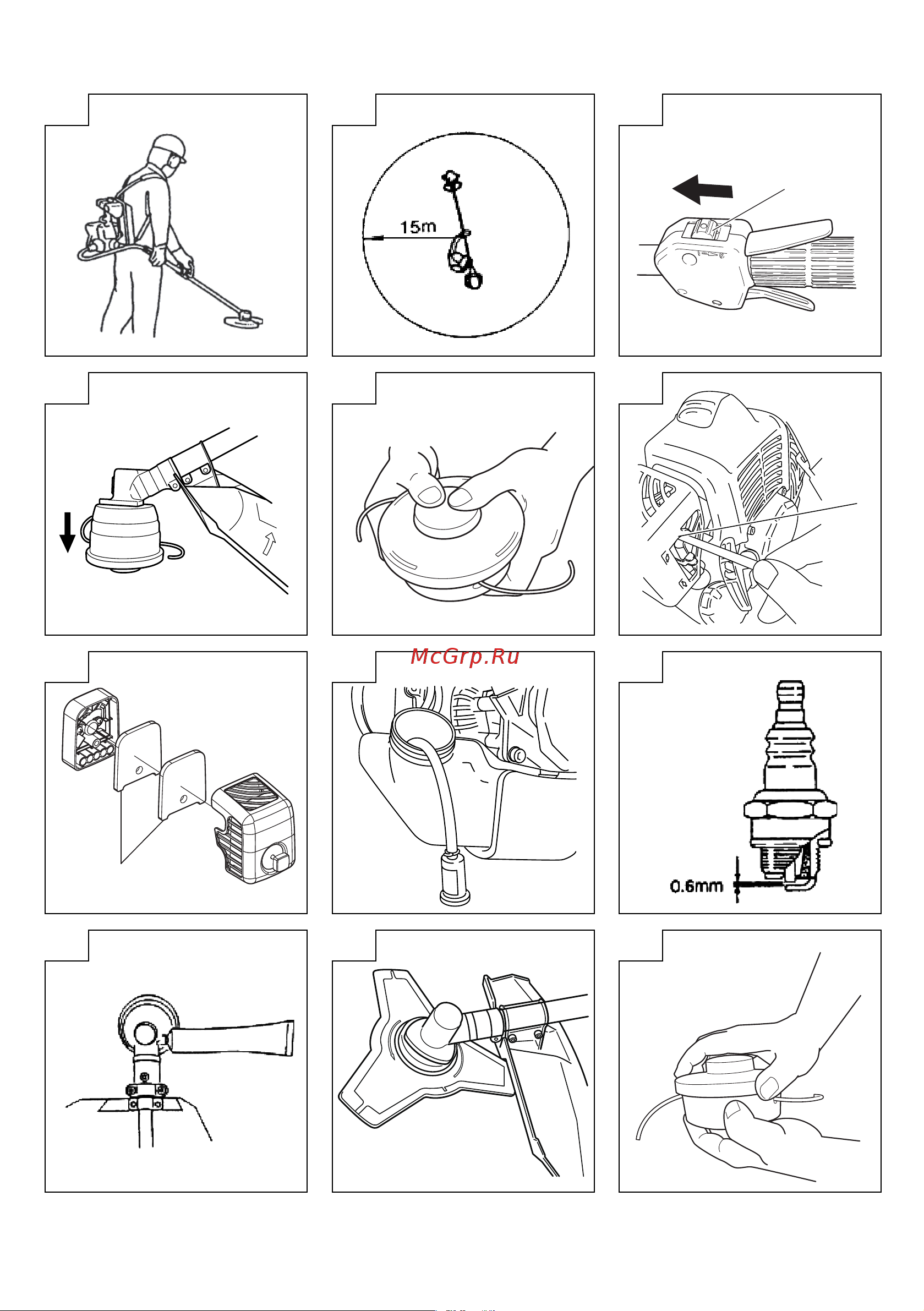 15m

McGrp.Ru

0.6mm