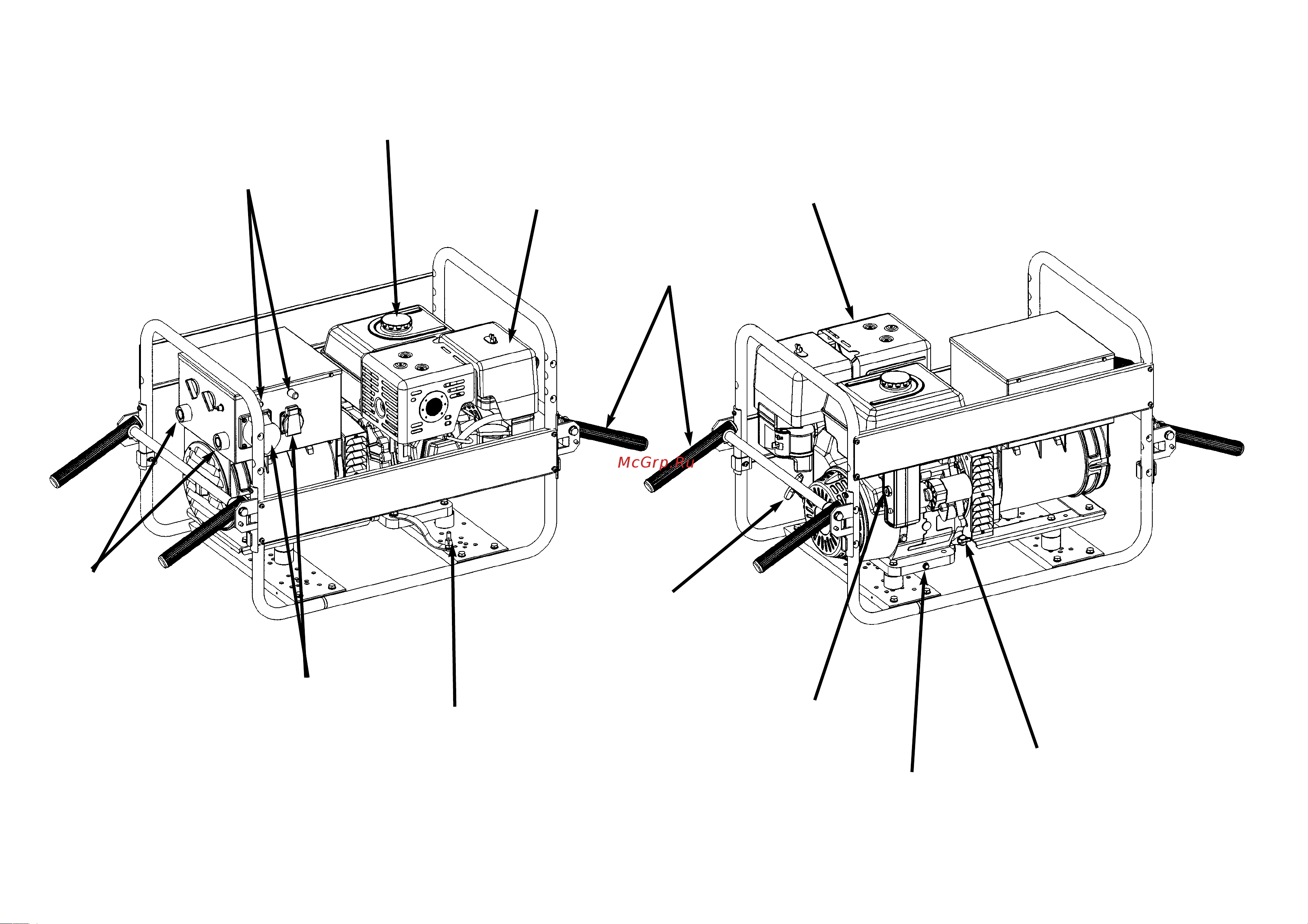 McGrp.Ru