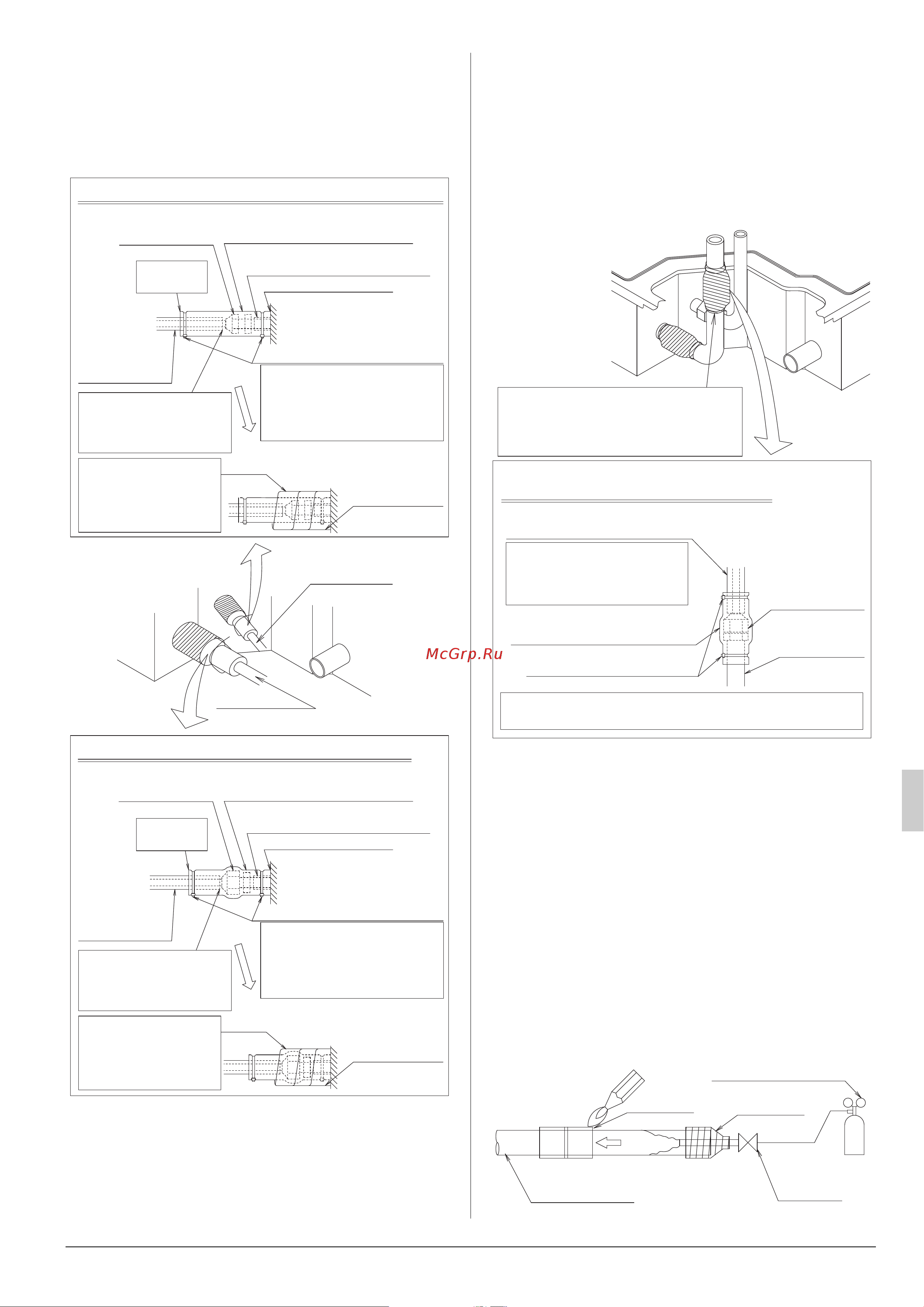 McGrp.Ru