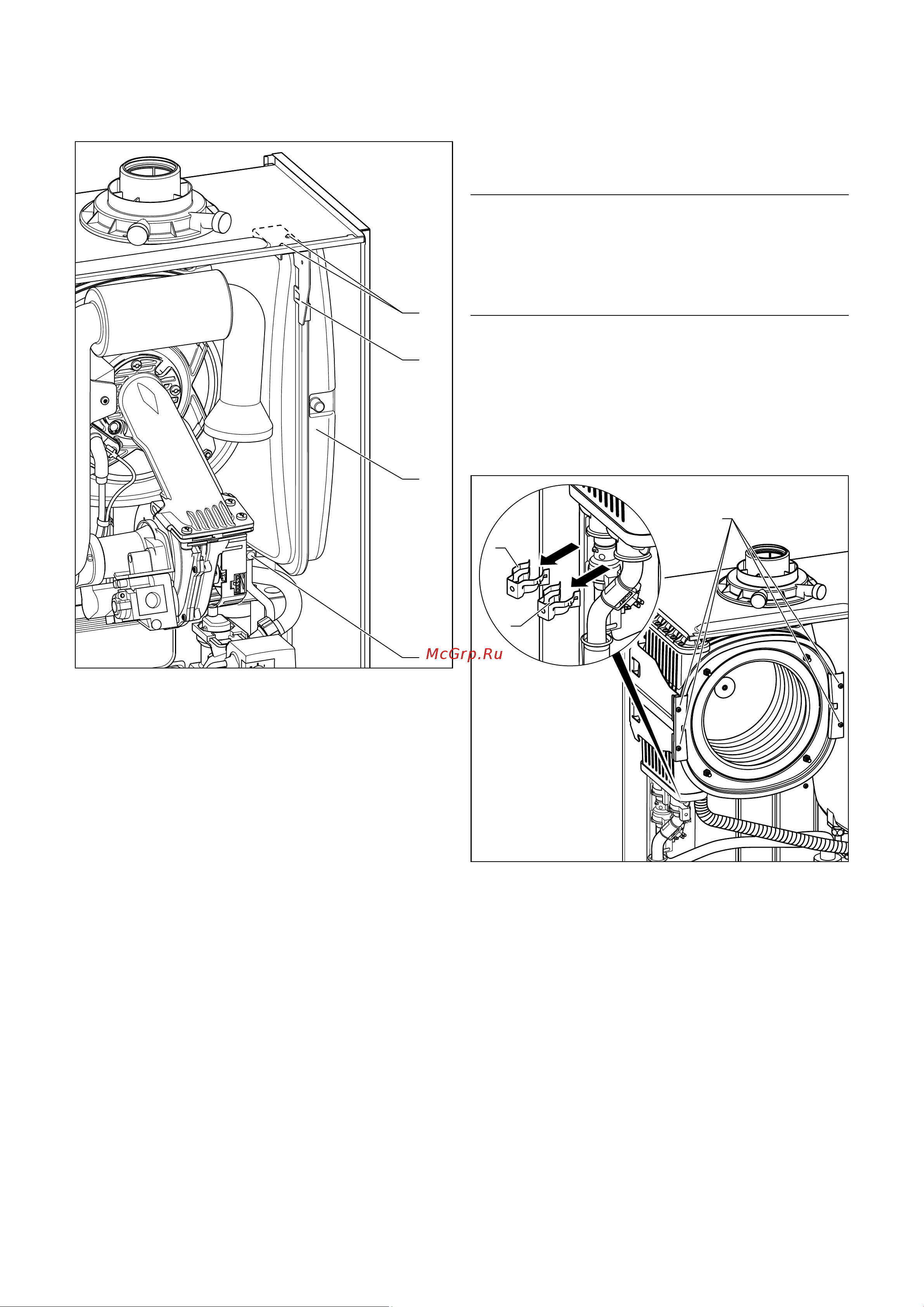 McGrp.Ru