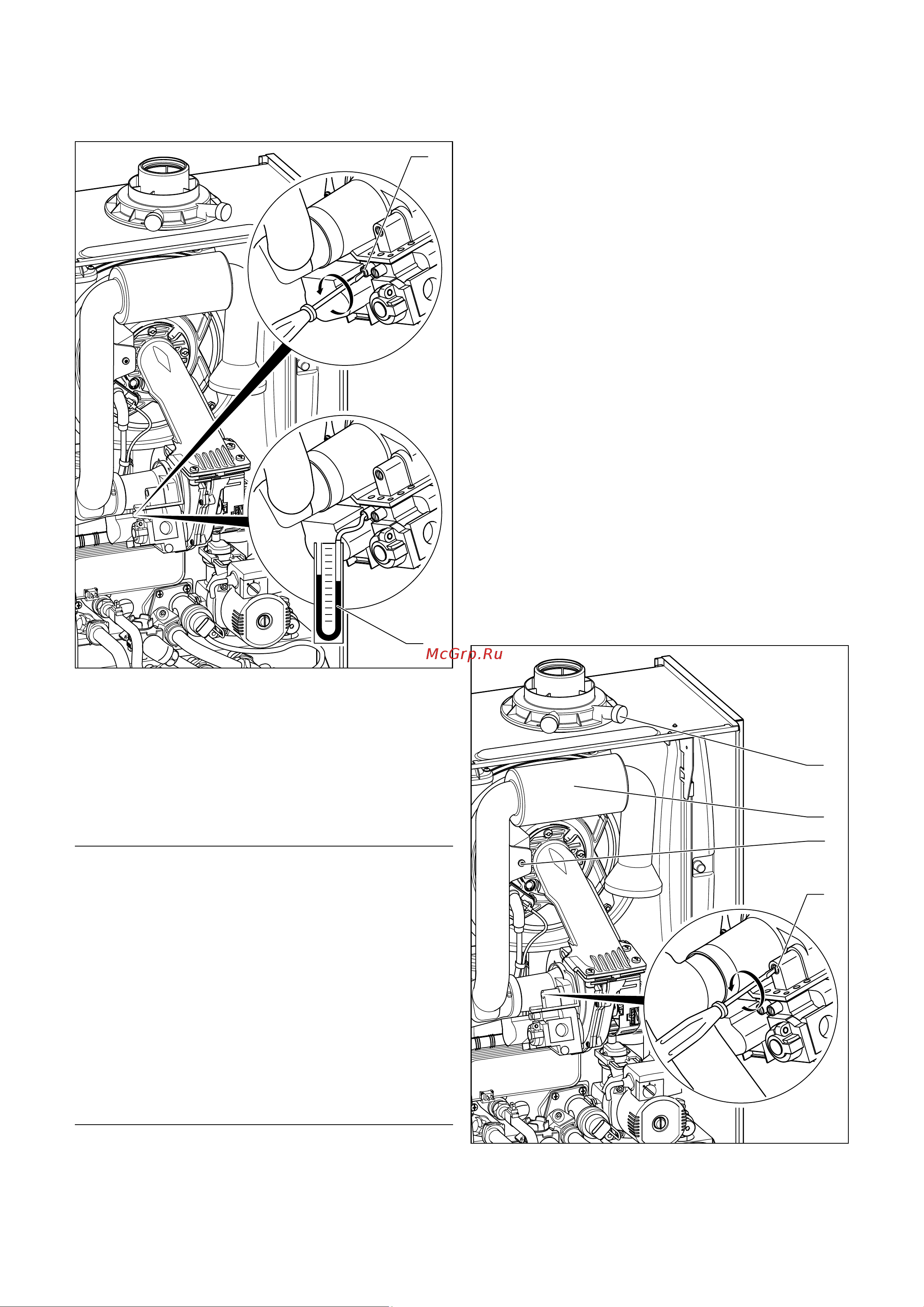 McGrp.Ru