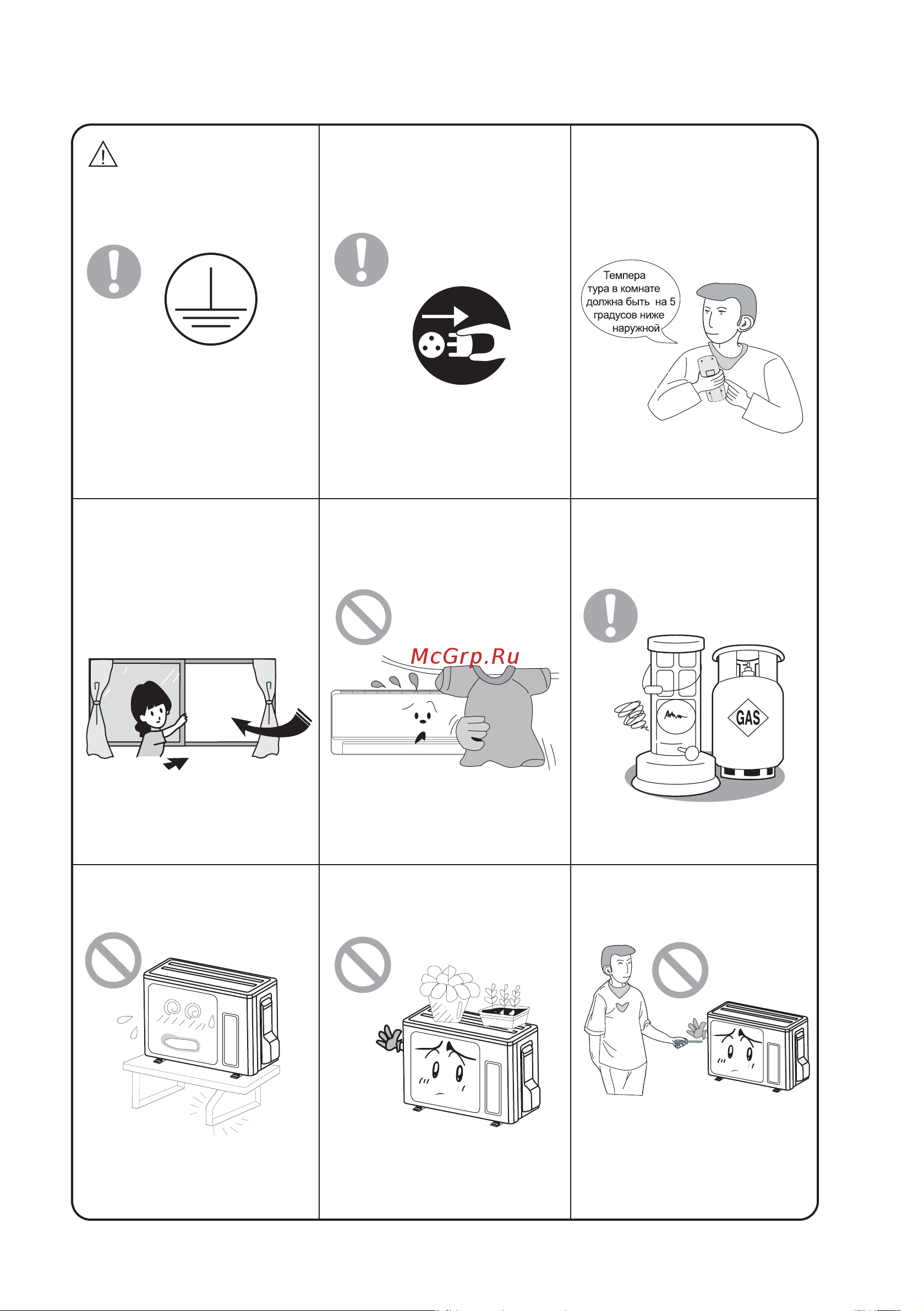 Темпера тура в комнате должна быть на 5 градусов ниже наружной

McGrp.Ru

GAS