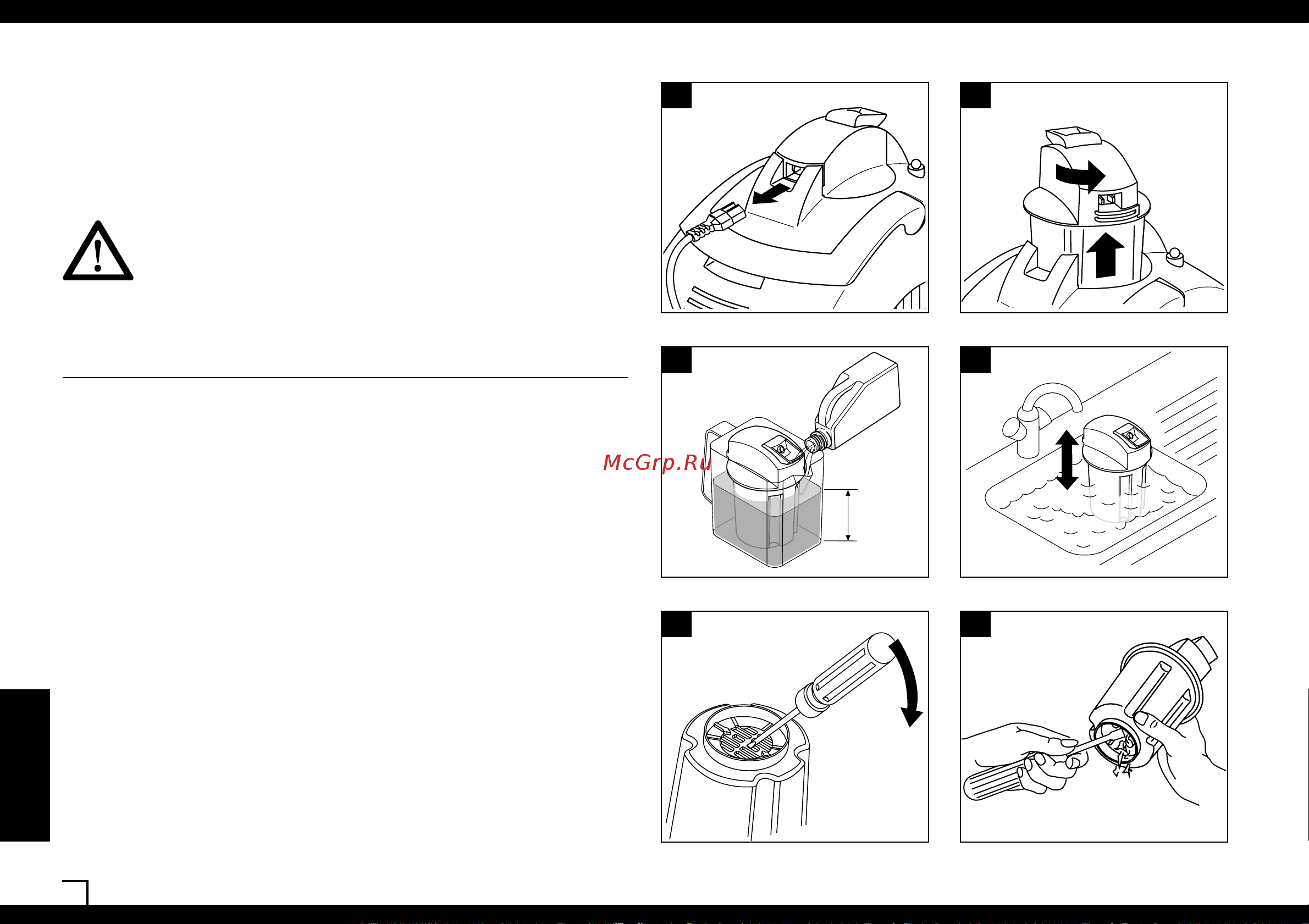 McGrp.Ru