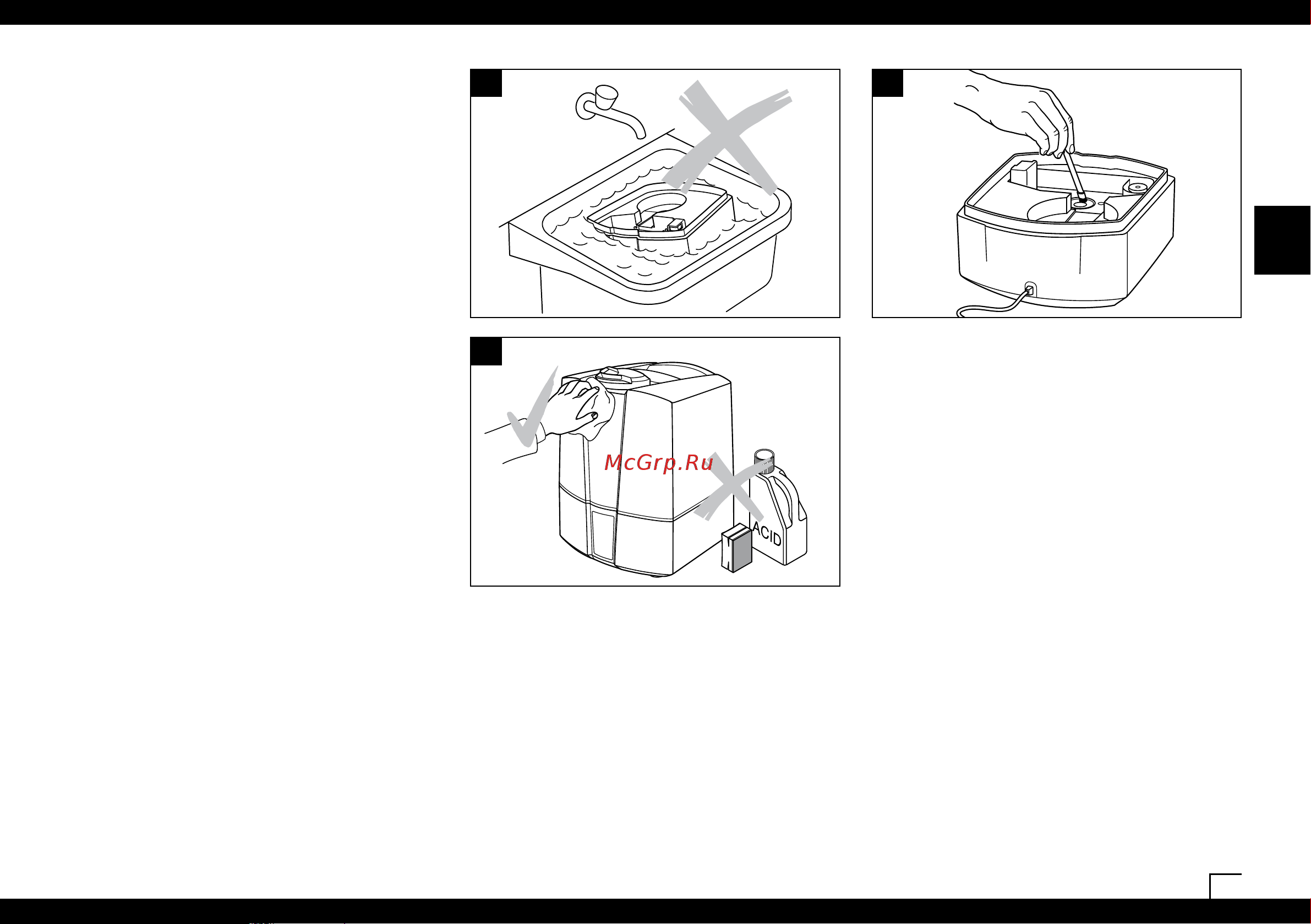 McGrp.Ru

ACID