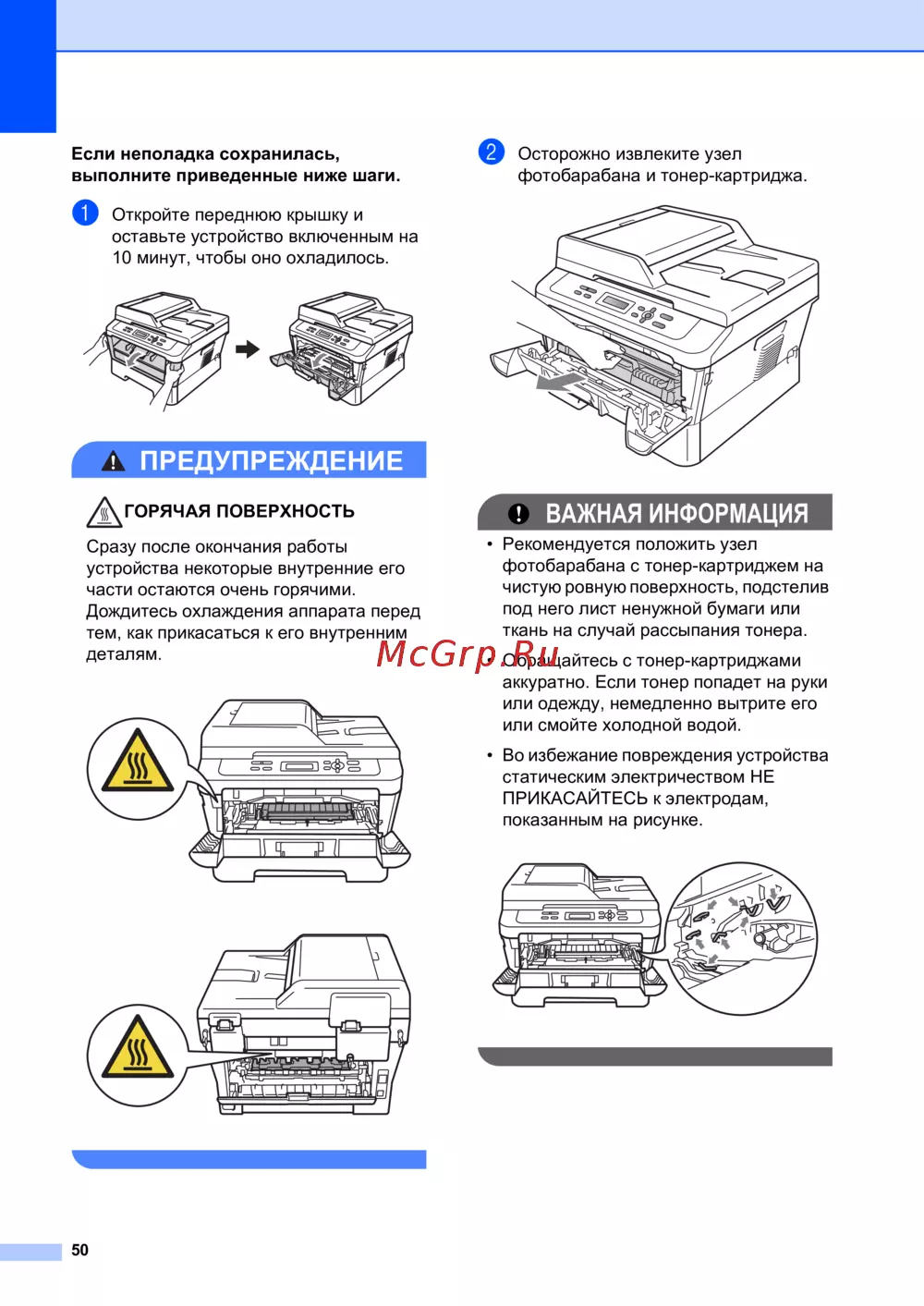 Если неполадка сохранилась, выполните приведенные ниже шаги.

1 Откройте переднюю крышку и оставьте устройство включенным на 10 минут, чтобы оно охладилось.

ПРЕДУПРЕЖДЕНИЕ

ГОРЯЧАЯ ПОВЕРХНОСТЬ

Сразу после окончания работы устройства некоторые внутренние его части остаются очень горячими. Дождитесь охлаждения аппарата перед тем, как прикасаться к его внутренним деталям.

2 Осторожно извлеките узел фотобарабана и тонер-картриджа.

ВАЖНАЯ ИНФОРМАЦИЯ

• Рекомендуется положить узел фотобарабана с тонер-картриджем на чистую ровную поверхность, подстелив под него лист ненужной бумаги или ткань на случай рассыпания тонера.

• Обращайтесь с тонер-картриджами аккуратно. Если тонер попадет на руки или одежду, немедленно вытрите его или смойте холодной водой.

• Во избежание повреждения устройства статическим электричеством НЕ ПРИКАСАЙТЕСЬ к электродам, показанным на рисунке.

McGrp.Ru

50