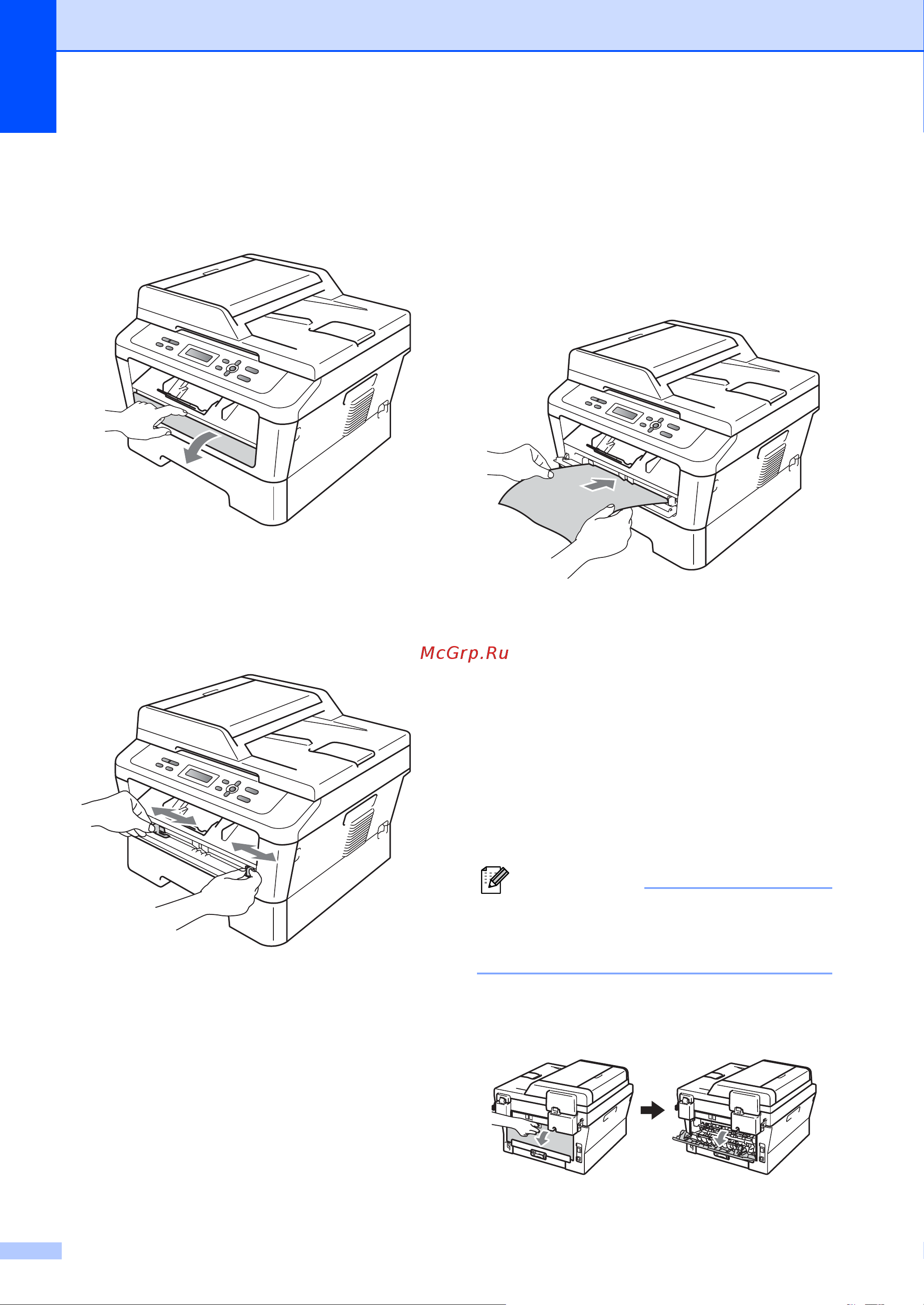 McGrp.Ru