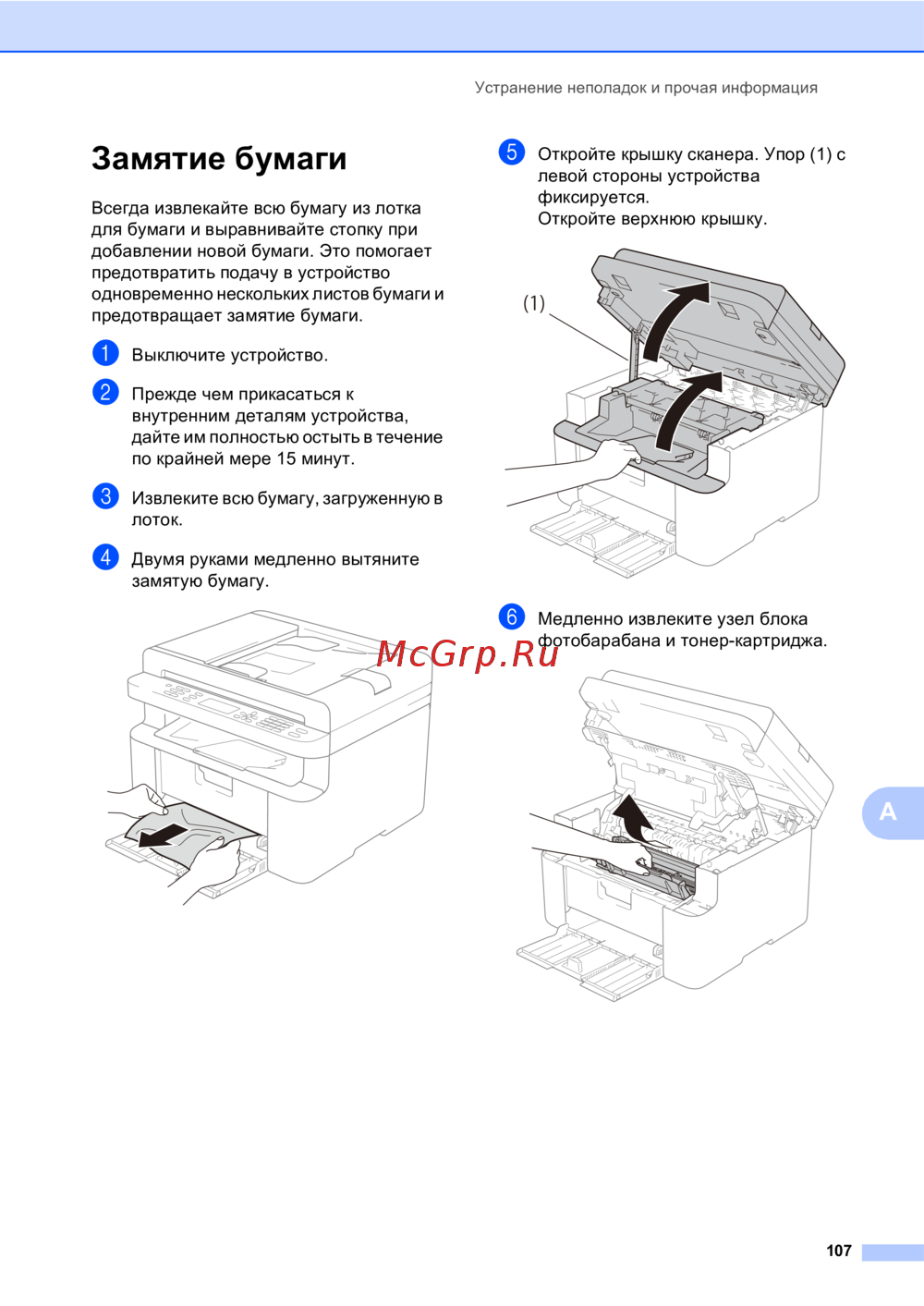 Устранение неполадок и прочая информация

Замятие бумаги

Всегда извлекайте всю бумагу из лотка для бумаги и выравнивайте стопку при добавлении новой бумаги. Это помогает предотвратить подачу в устройство одновременно нескольких листов бумаги и предотвращает замятие бумаги.

1 Выключите устройство.

2 Прежде чем прикасаться к внутренним деталям устройства, дайте им полностью остыть в течение по крайней мере 15 минут.

3 Извлеките всю бумагу, загруженную в лоток.

4 Двумя руками медленно вытяните замятую бумагу.

5 Откройте крышку сканера. Упор (1) с левой стороны устройства фиксируется.
Откройте верхнюю крышку.

(1)

6 Медленно извлеките узел блока фотобарабана и тонер-картриджа.

McGrp.Ru

A

107