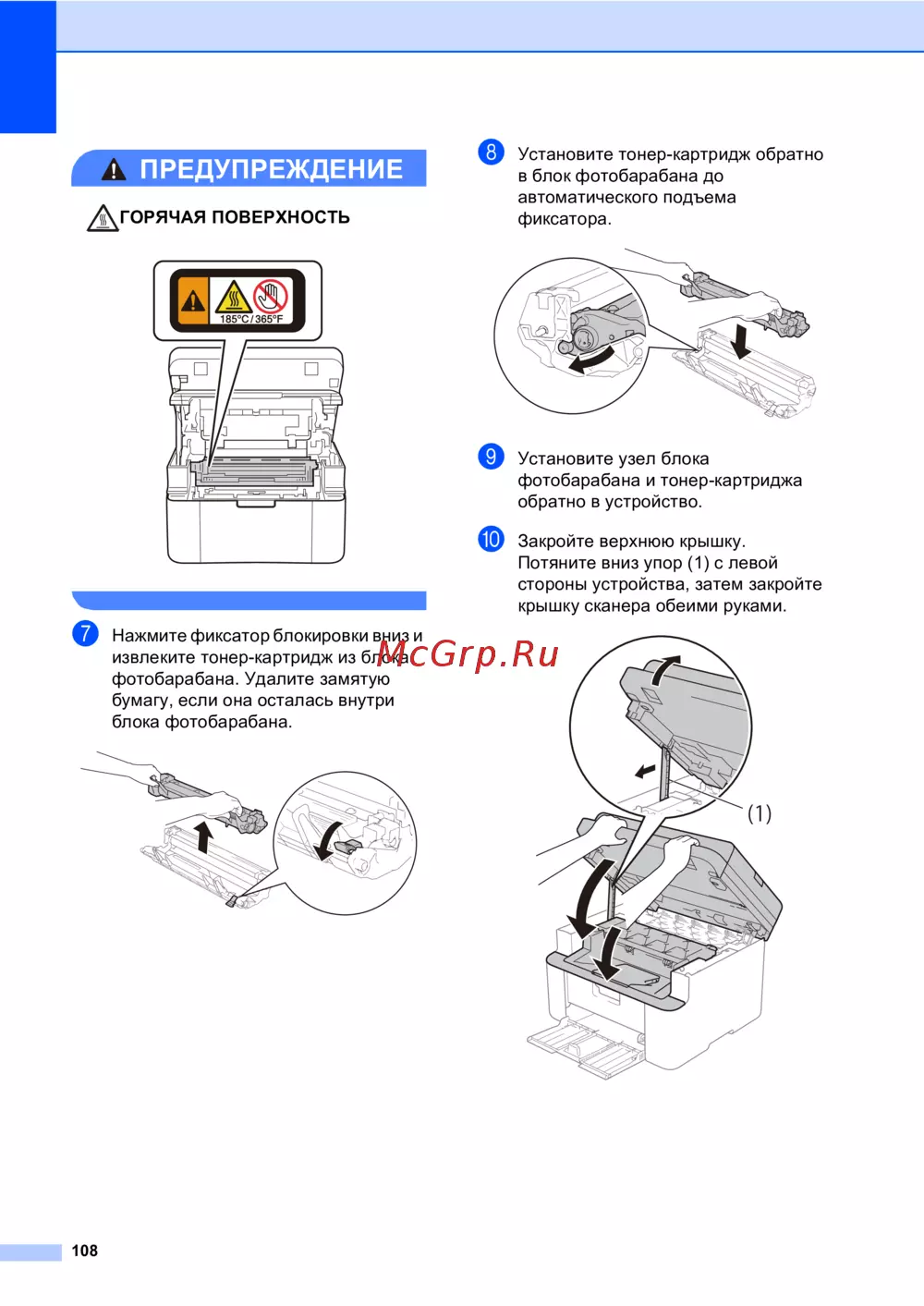 ПРЕДУПРЕЖДЕНИЕ

ГОРЯЧАЯ ПОВЕРХНОСТЬ

185°C / 365°F

7 Нажмите фиксатор блокировки вниз и извлеките тонер-картридж из блока фотобарабана. Удалите замятую бумагу, если она осталась внутри блока фотобарабана.

McGrp.Ru

8 Установите тонер-картридж обратно в блок фотобарабана до автоматического подъема фиксатора.

9 Установите узел блока фотобарабана и тонер-картриджа обратно в устройство.

10 Закройте верхнюю крышку. Потяните вниз упор (1) с левой стороны устройства, затем закройте крышку сканера обеими руками.

(1)

108