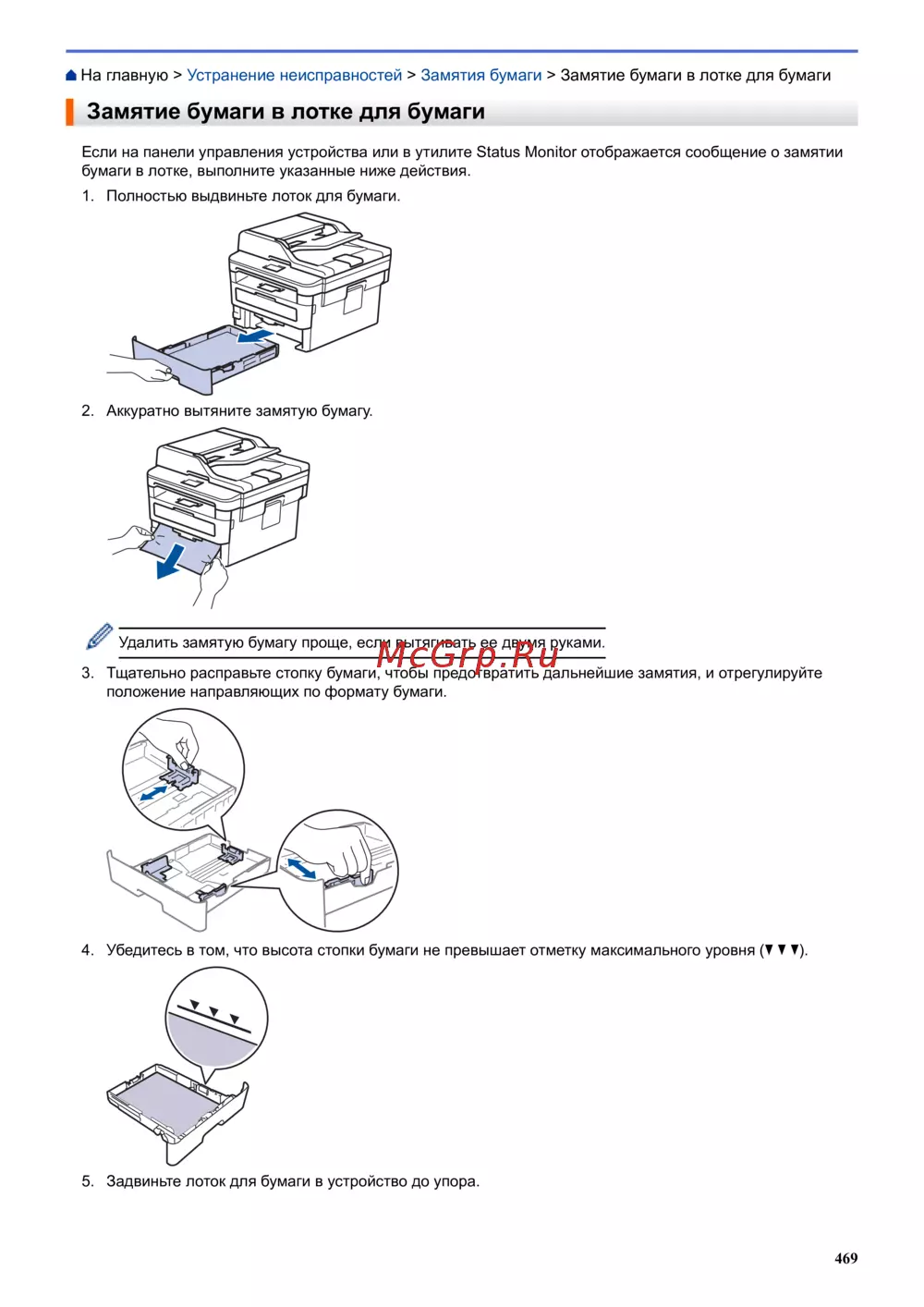 На главную > Устранение неисправностей > Замятия бумаги > Замятие бумаги в лотке для бумаги

Замятие бумаги в лотке для бумаги

Если на панели управления устройства или в утилите Status Monitor отображается сообщение о замятии бумаги в лотке, выполните указанные ниже действия.

1. Полностью выдвиньте лоток для бумаги.

2. Аккуратно вытяните замятую бумагу.

Удалить замятую бумагу проще, если вытягивать ее двумя руками.

McGrp.Ru

3. Тщательно расправьте стопку бумаги, чтобы предотвратить дальнейшие замятия, и отрегулируйте положение направляющих по формату бумаги.

4. Убедитесь в том, что высота стопки бумаги не превышает отметку максимального уровня (▼▼▼).

5. Задвиньте лоток для бумаги в устройство до упора.

469