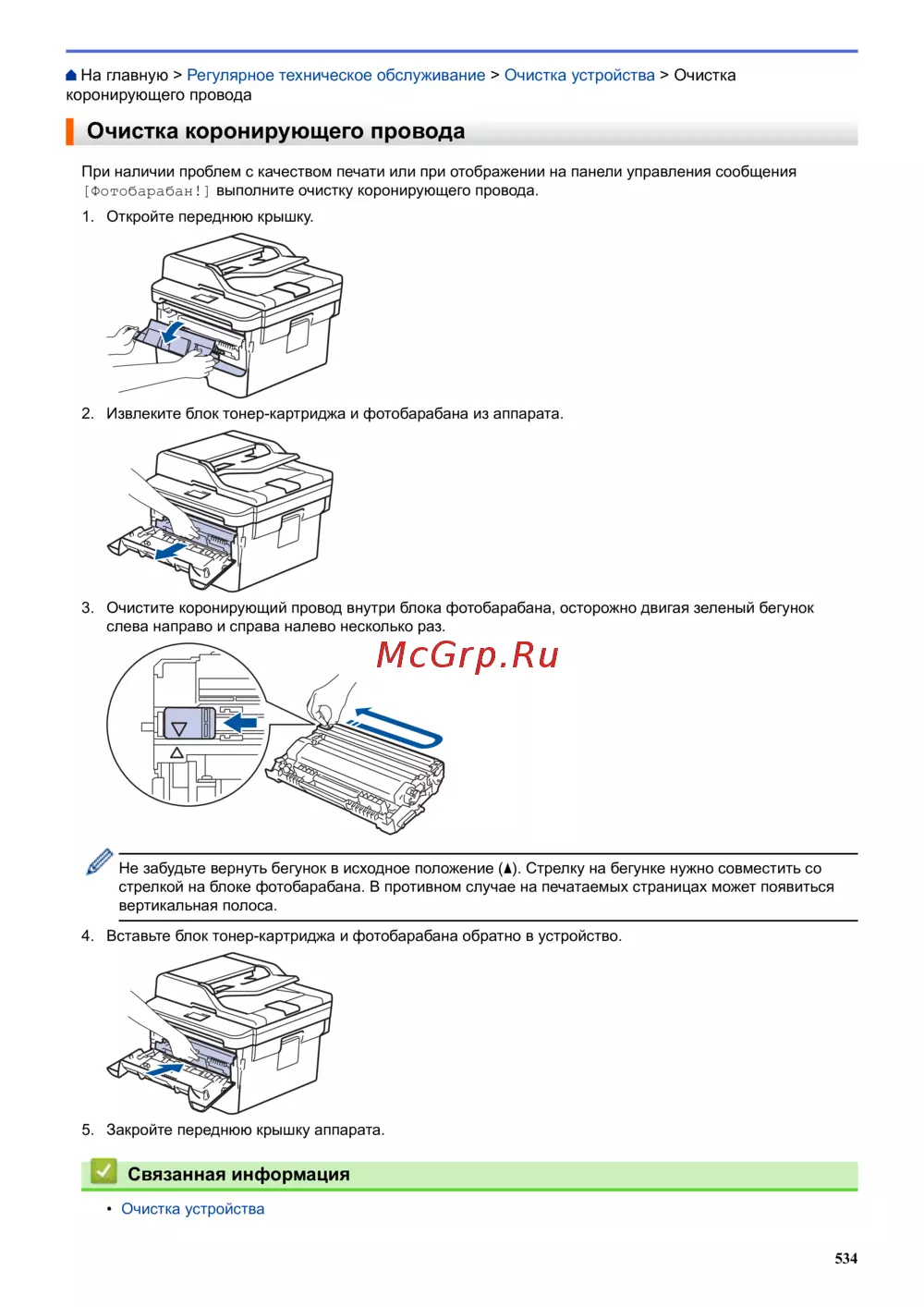 На главную > Регулярное техническое обслуживание > Очистка устройства > Очистка коронирующего провода

Очистка коронирующего провода

При наличии проблем с качеством печати или при отображении на панели управления сообщения [Фотобарабан!] выполните очистку коронирующего провода.

1. Откройте переднюю крышку.

2. Извлеките блок тонер-картриджа и фотобарабана из аппарата.

3. Очистите коронирующий провод внутри блока фотобарабана, осторожно двигая зеленый бегунок слева направо и справа налево несколько раз.

McGrp.Ru

Не забудьте вернуть бегунок в исходное положение (▲). Стрелку на бегунке нужно совместить со стрелкой на блоке фотобарабана. В противном случае на печатаемых страницах может появиться вертикальная полоса.

4. Вставьте блок тонер-картриджа и фотобарабана обратно в устройство.

5. Закройте переднюю крышку аппарата.

Связанная информация

• Очистка устройства

534