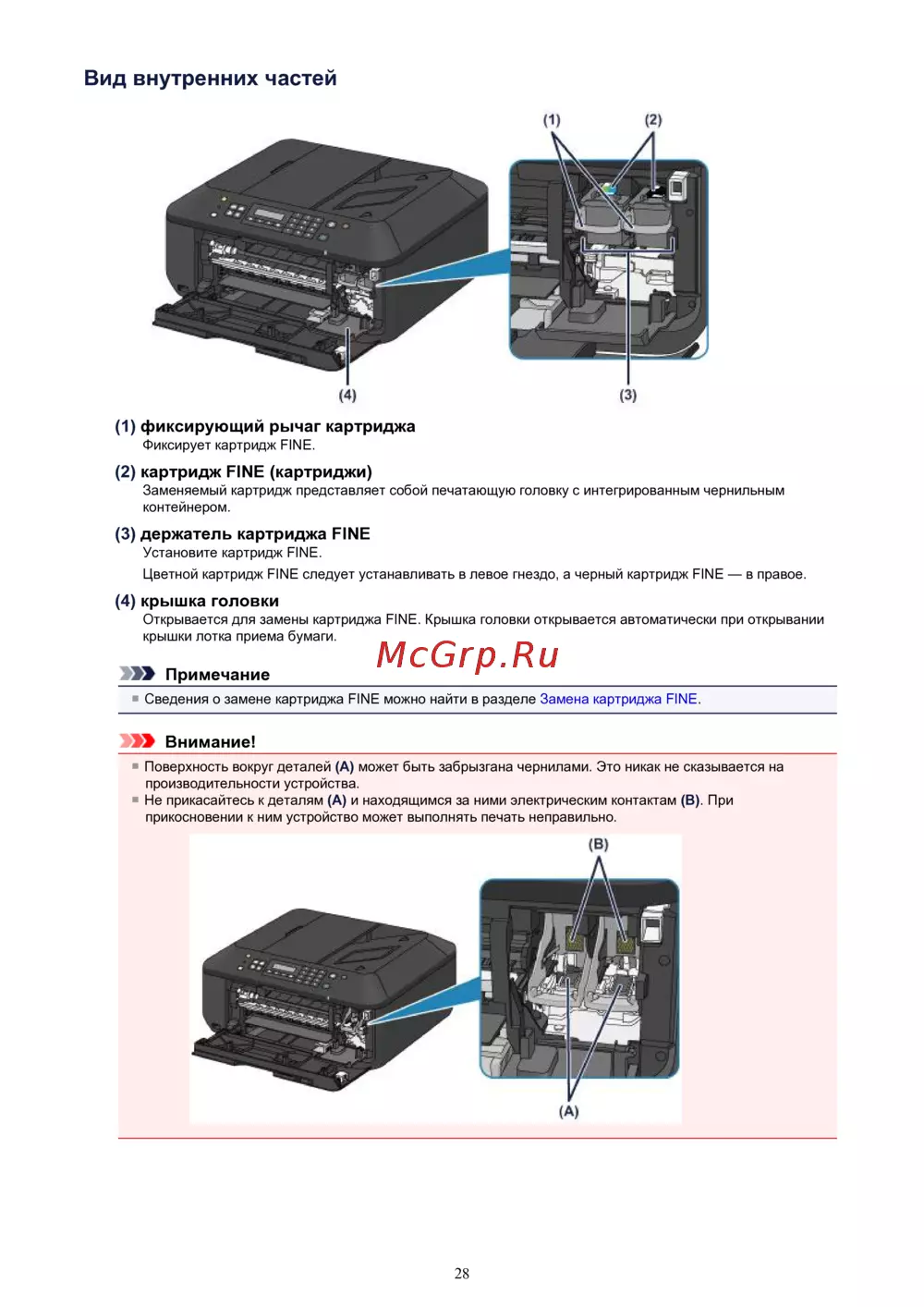 Вид внутренних частей

(1)

(2)

(4)

(3)

(1) фиксирующий рычаг картриджа
Фиксирует картридж FINE.

(2) картридж FINE (картриджи)
Заменяемый картридж представляет собой печатающую головку с интегрированным чернильным контейнером.

(3) держатель картриджа FINE
Установите картридж FINE.

Цветной картридж FINE следует устанавливать в левое гнездо, а черный картридж FINE — в правое.

(4) крышка головки
Открывается для замены картриджа FINE. Крышка головки открывается автоматически при открывании крышки лотка приема бумаги.

McGrp.Ru

Примечание

Сведения о замене картриджа FINE можно найти в разделе Замена картриджа FINE.

Внимание!

Поверхность вокруг деталей (A) может быть забрызгана чернилами. Это никак не сказывается на производительности устройства.

Не прикасайтесь к деталям (A) и находящимся за ними электрическим контактам (B). При прикосновении к ним устройство может выполнять печать неправильно.

(B)

(A)

28