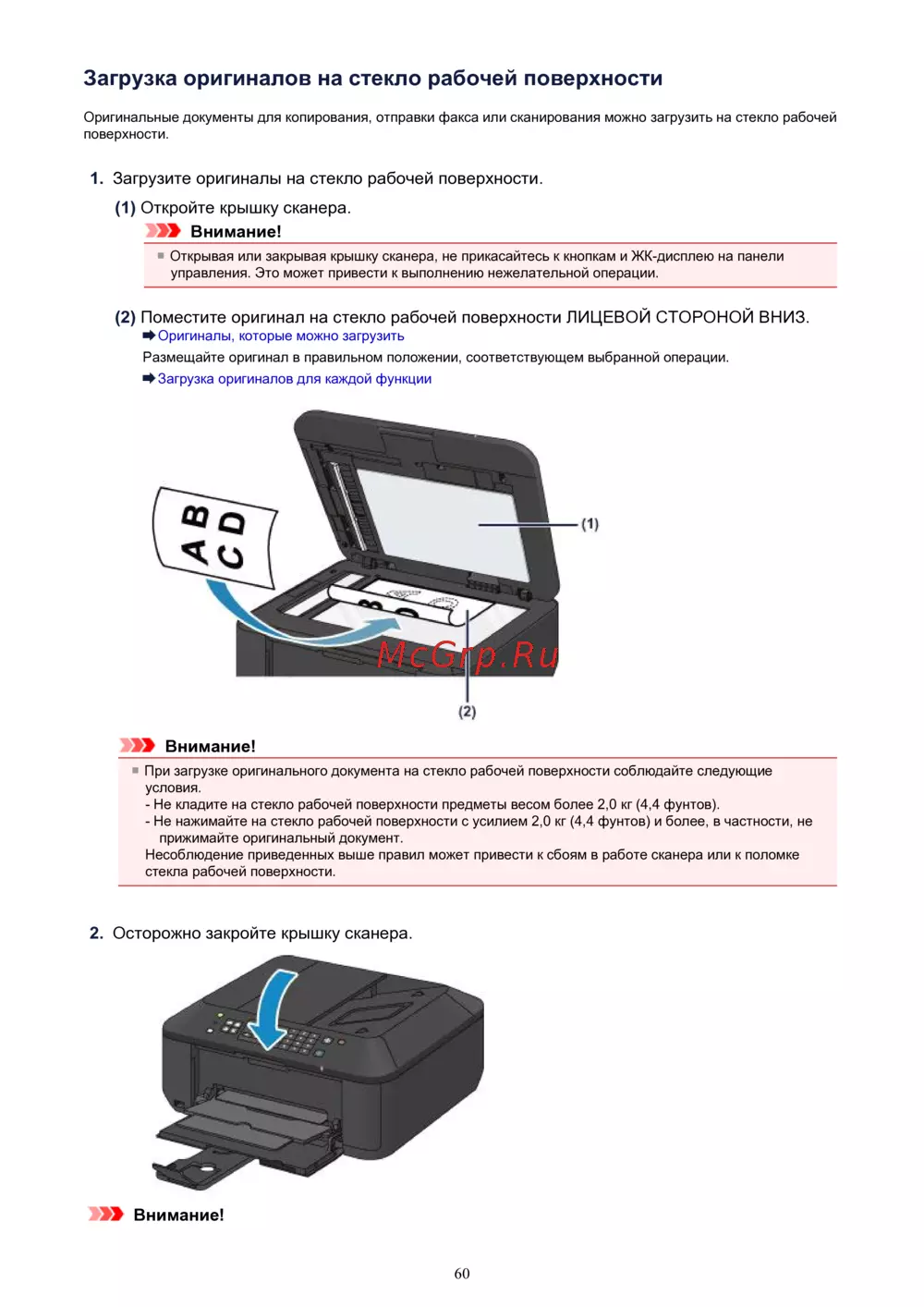 Загрузка оригиналов на стекло рабочей поверхности

Оригинальные документы для копирования, отправки факса или сканирования можно загрузить на стекло рабочей поверхности.

1. Загрузите оригиналы на стекло рабочей поверхности.

(1) Откройте крышку сканера.

Внимание!

Открывая или закрывая крышку сканера, не прикасайтесь к кнопкам и ЖК-дисплею на панели управления. Это может привести к выполнению нежелательной операции.

(2) Поместите оригинал на стекло рабочей поверхности ЛИЦЕВОЙ СТОРОНОЙ ВНИЗ.

Оригиналы, которые можно загрузить

Размещайте оригинал в правильном положении, соответствующем выбранной операции.

Загрузка оригиналов для каждой функции

A B
C D

(1)

McGrp.Ru

(2)

Внимание!

При загрузке оригинального документа на стекло рабочей поверхности соблюдайте следующие условия.
- Не кладите на стекло рабочей поверхности предметы весом более 2,0 кг (4,4 фунтов).
- Не нажимайте на стекло рабочей поверхности с усилием 2,0 кг (4,4 фунтов) и более, в частности, не прижимайте оригинальный документ.
Несоблюдение приведенных выше правил может привести к сбоям в работе сканера или к поломке стекла рабочей поверхности.

2. Осторожно закройте крышку сканера.

Внимание!

60