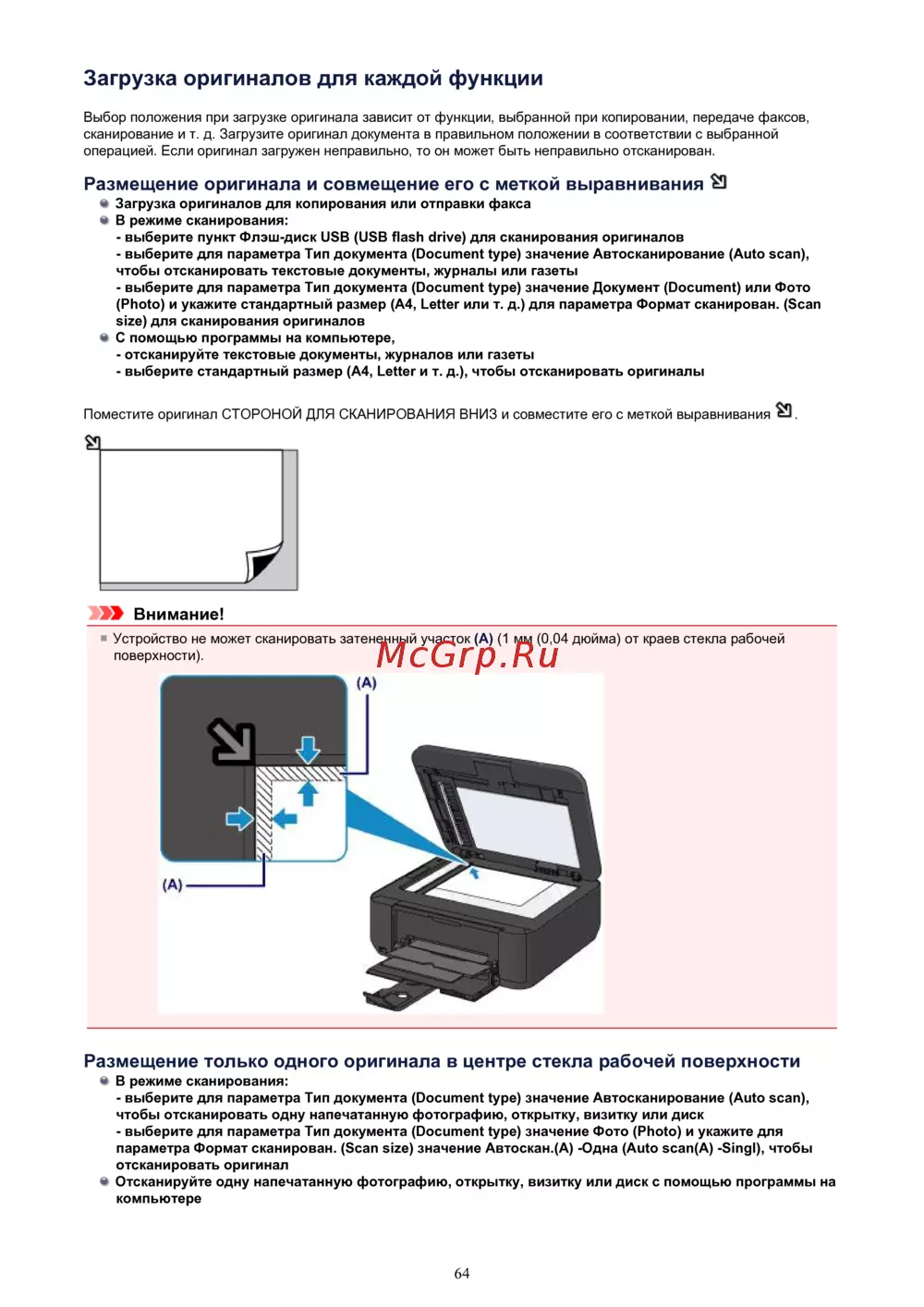 Загрузка оригиналов для каждой функции

Выбор положения при загрузке оригинала зависит от функции, выбранной при копировании, передаче факсов, сканирование и т. д. Загрузите оригинал документа в правильном положении в соответствии с выбранной операцией. Если оригинал загружен неправильно, то он может быть неправильно отсканирован.

Размещение оригинала и совмещение его с меткой выравнивания

Загрузка оригиналов для копирования или отправки факса

В режиме сканирования:
- выберите пункт Флэш-диск USB (USB flash drive) для сканирования оригиналов
- выберите для параметра Тип документа (Document type) значение Автосканирование (Auto scan), чтобы отсканировать текстовые документы, журналы или газеты
- выберите для параметра Тип документа (Document type) значение Документ (Document) или Фото (Photo) и укажите стандартный размер (A4, Letter или т. д.) для параметра Формат сканирован. (Scan size) для сканирования оригиналов

С помощью программы на компьютере,
- отсканируйте текстовые документы, журналов или газеты
- выберите стандартный размер (A4, Letter и т. д.), чтобы отсканировать оригиналы

Поместите оригинал СТОРОНОЙ ДЛЯ СКАНИРОВАНИЯ ВНИЗ и совместите его с меткой выравнивания .

Внимание!

Устройство не может сканировать затененный участок (A) (1 мм (0,04 дюйма) от краев стекла рабочей поверхности).

McGrp.Ru

(A)

(A)

Размещение только одного оригинала в центре стекла рабочей поверхности

В режиме сканирования:
- выберите для параметра Тип документа (Document type) значение Автосканирование (Auto scan), чтобы отсканировать одну напечатанную фотографию, открытку, визитку или диск
- выберите для параметра Тип документа (Document type) значение Фото (Photo) и укажите для параметра Формат сканирован. (Scan size) значение Автоскан.(A) -Одна (Auto scan(A) -Singl), чтобы отсканировать оригинал

Отсканируйте одну напечатанную фотографию, открытку, визитку или диск с помощью программы на компьютере

64