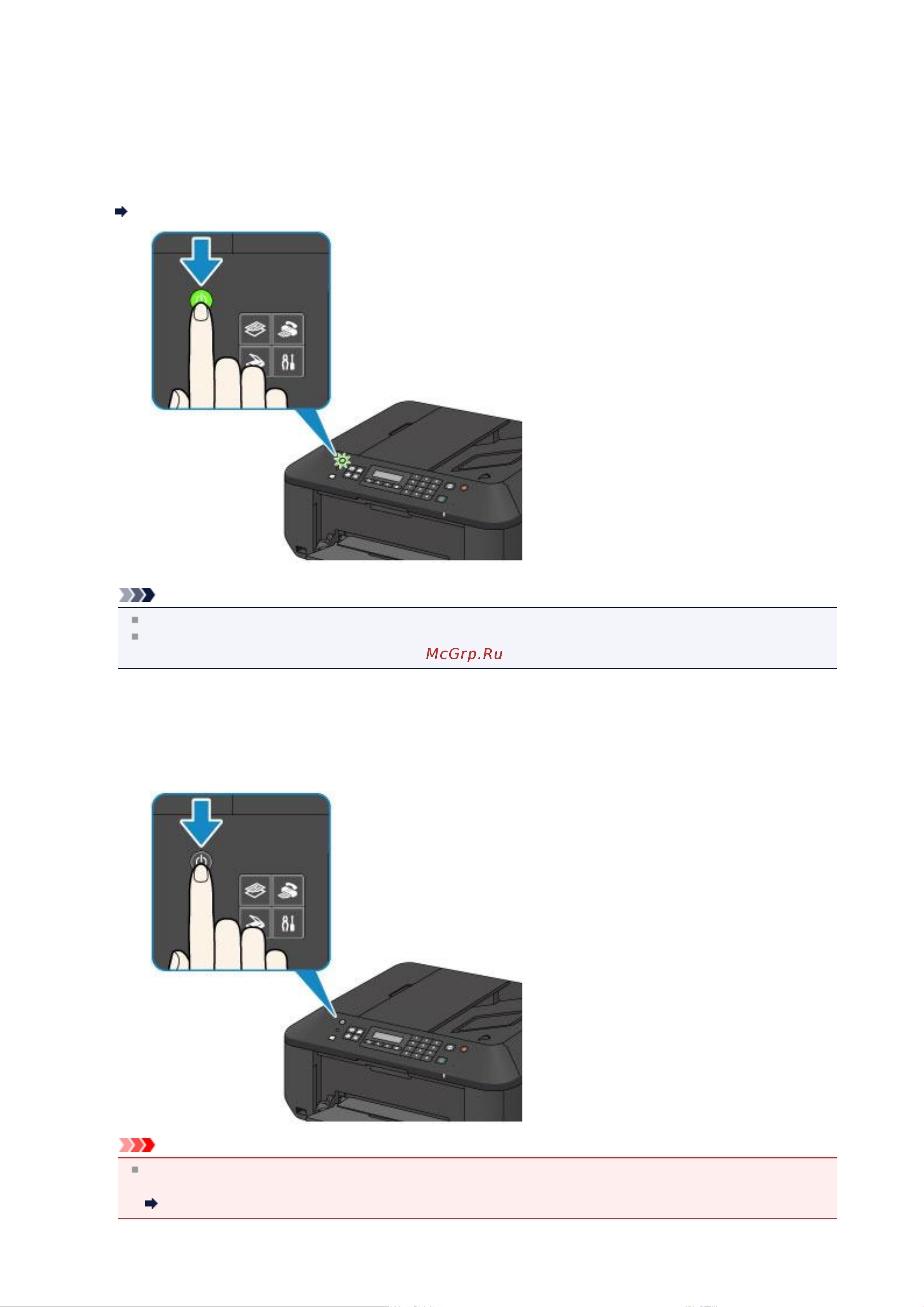 McGrp.Ru