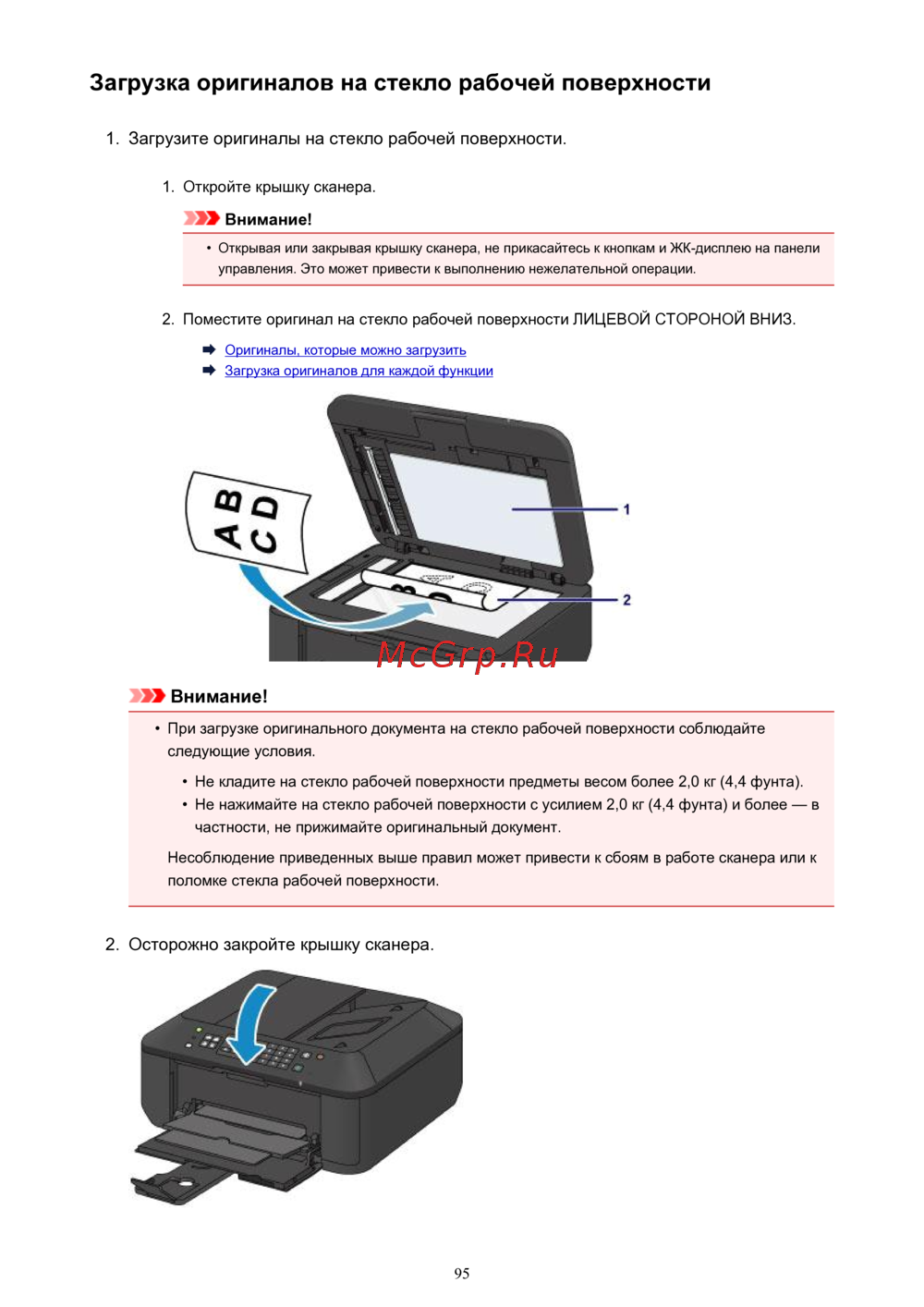 Загрузка оригиналов на стекло рабочей поверхности

1. Загрузите оригиналы на стекло рабочей поверхности.

1. Откройте крышку сканера.

Внимание!

• Открывая или закрывая крышку сканера, не прикасайтесь к кнопкам и ЖК-дисплею на панели управления. Это может привести к выполнению нежелательной операции.

2. Поместите оригинал на стекло рабочей поверхности ЛИЦЕВОЙ СТОРОНОЙ ВНИЗ.

Оригиналы, которые можно загрузить
Загрузка оригиналов для каждой функции

A B
C D

1

2

McGrp.Ru

Внимание!

• При загрузке оригинального документа на стекло рабочей поверхности соблюдайте следующие условия.

• Не кладите на стекло рабочей поверхности предметы весом более 2,0 кг (4,4 фунта).
• Не нажимайте на стекло рабочей поверхности с усилием 2,0 кг (4,4 фунта) и более — в частности, не прижимайте оригинальный документ.

Несоблюдение приведенных выше правил может привести к сбоям в работе сканера или к поломке стекла рабочей поверхности.

2. Осторожно закройте крышку сканера.

95