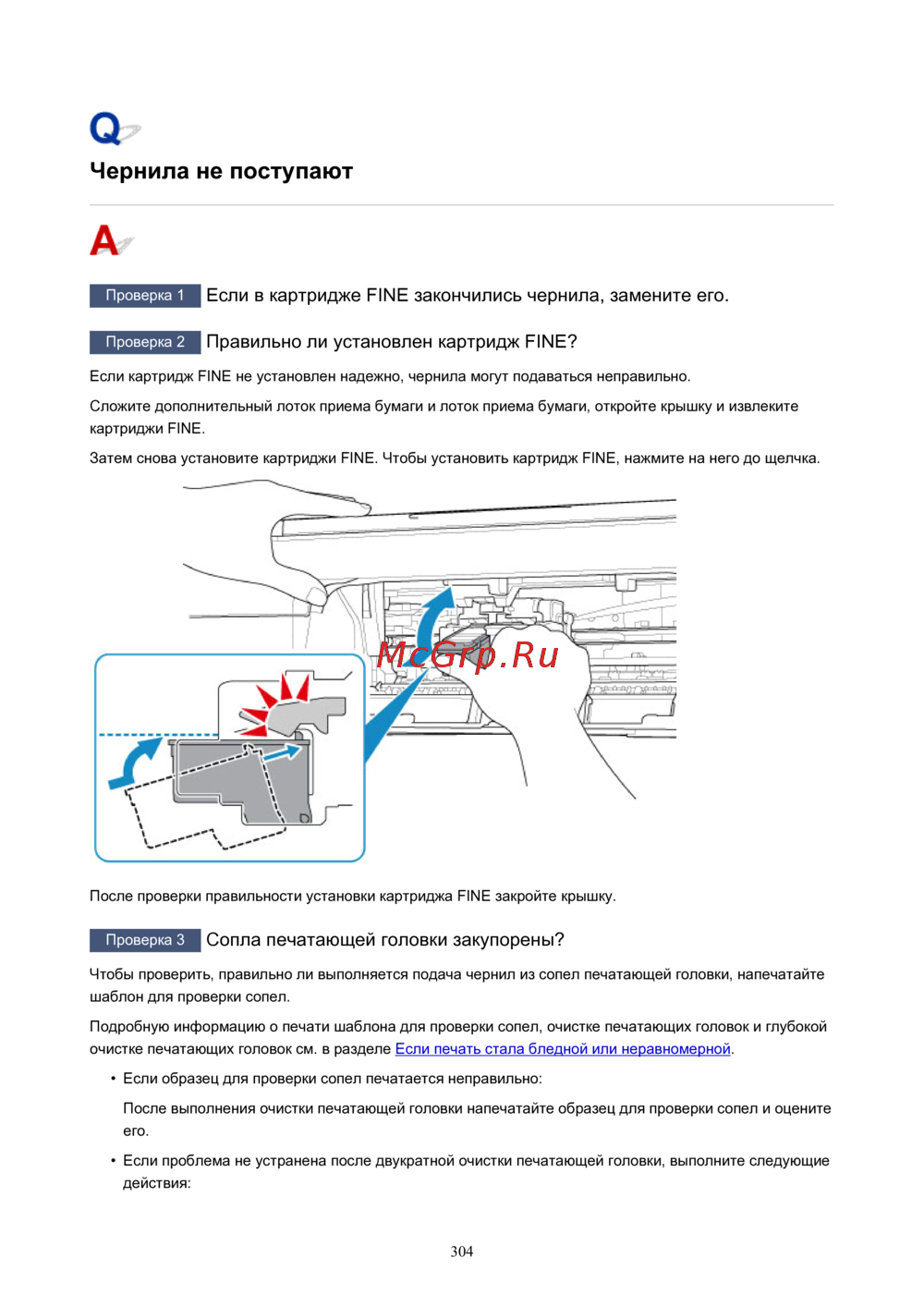 Q

Чернила не поступают

A

Проверка 1 Если в картридже FINE закончились чернила, замените его.

Проверка 2 Правильно ли установлен картридж FINE?

Если картридж FINE не установлен надежно, чернила могут подаваться неправильно.

Сложите дополнительный лоток приема бумаги и лоток приема бумаги, откройте крышку и извлеките картриджи FINE.

Затем снова установите картриджи FINE. Чтобы установить картридж FINE, нажмите на него до щелчка.

McGrp.Ru

После проверки правильности установки картриджа FINE закройте крышку.

Проверка 3 Сопла печатающей головки закупорены?

Чтобы проверить, правильно ли выполняется подача чернил из сопел печатающей головки, напечатайте шаблон для проверки сопел.

Подробную информацию о печати шаблона для проверки сопел, очистке печатающих головок и глубокой очистке печатающих головок см. в разделе Если печать стала бледной или неравномерной.

• Если образец для проверки сопел печатается неправильно:

После выполнения очистки печатающей головки напечатайте образец для проверки сопел и оцените его.

• Если проблема не устранена после двукратной очистки печатающей головки, выполните следующие действия:

304