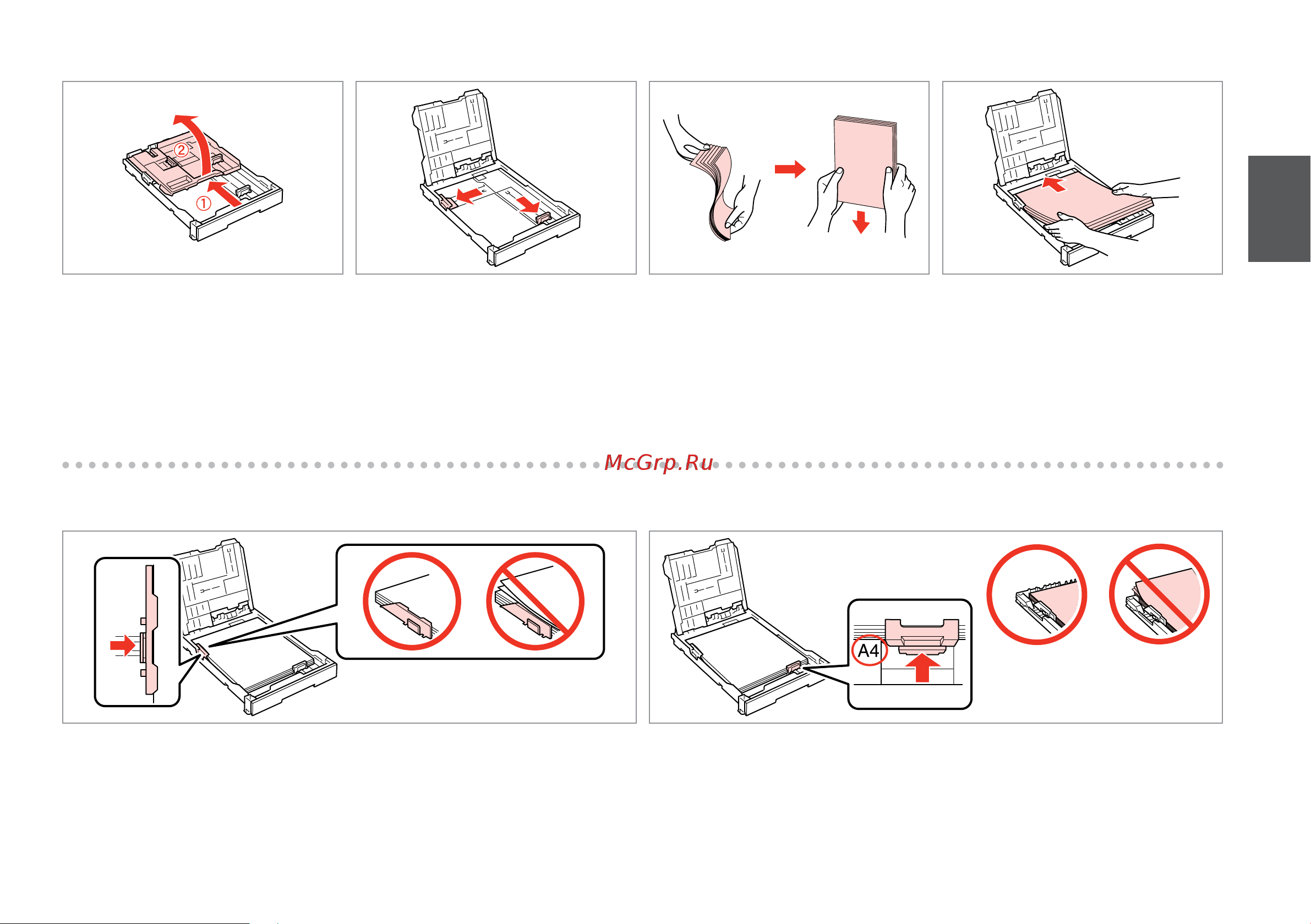 ②
①

McGrp.Ru

A4