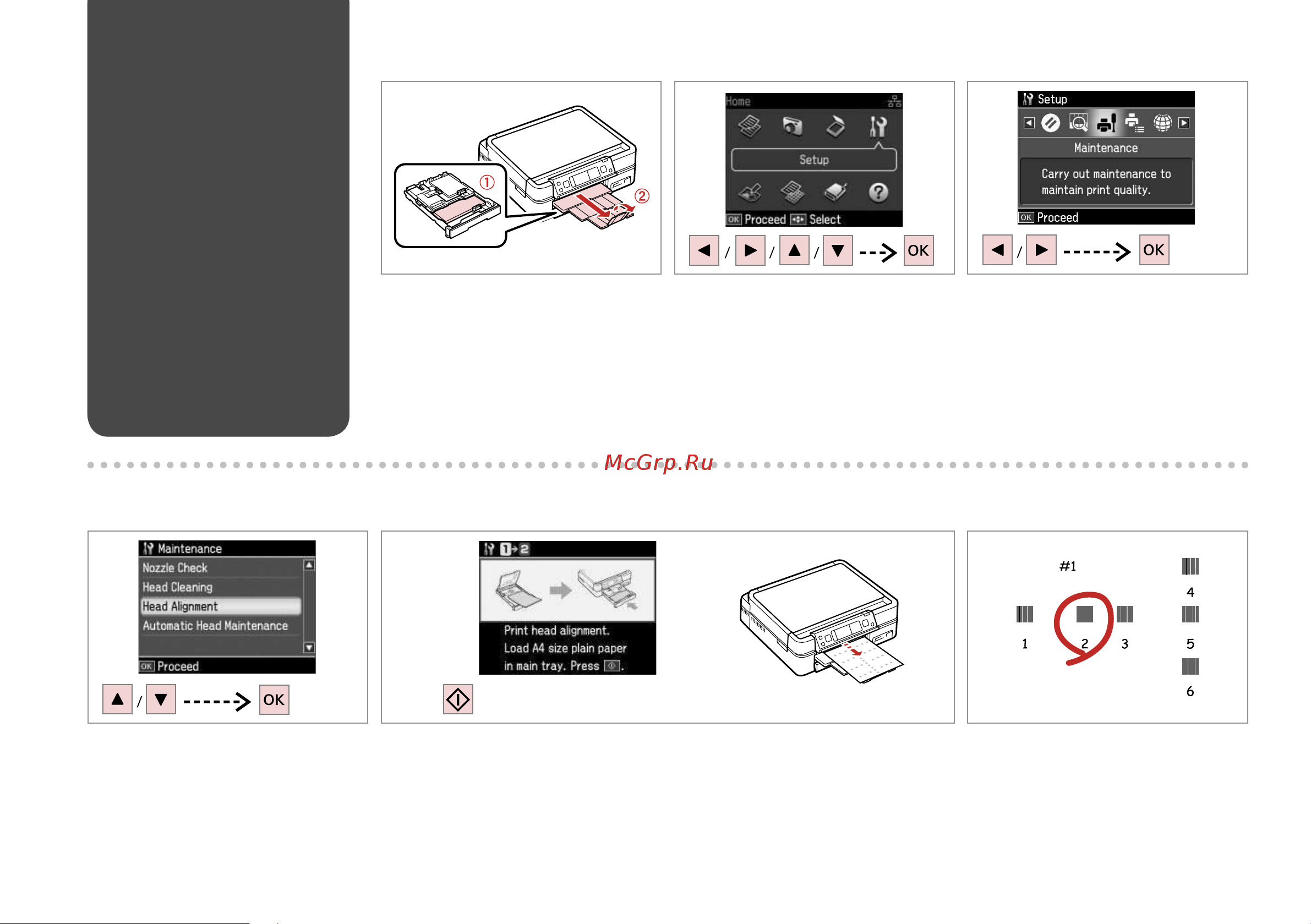 ①
②

Home
Setup
OK Proceed Select

/ / / OK

Setup
Maintenance
Carry out maintenance to maintain print quality.
OK Proceed

/ OK

McGrp.Ru

Maintenance
Nozzle Check
Head Cleaning
Head Alignment
Automatic Head Maintenance
OK Proceed

/ OK

1→2
Print head alignment.
Load A4 size plain paper in main tray. Press .

#1
1
2
3
4
5
6