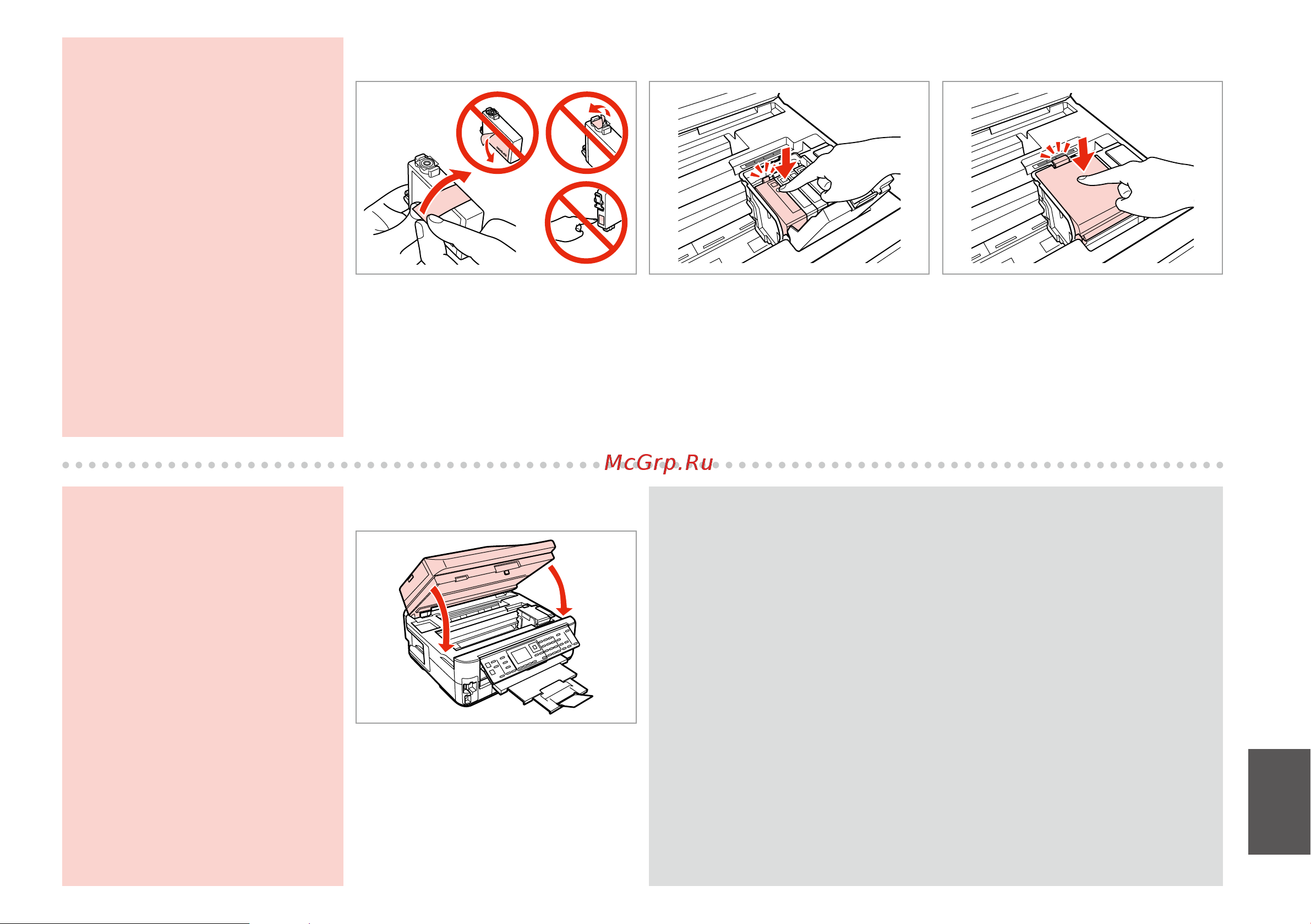 McGrp.Ru