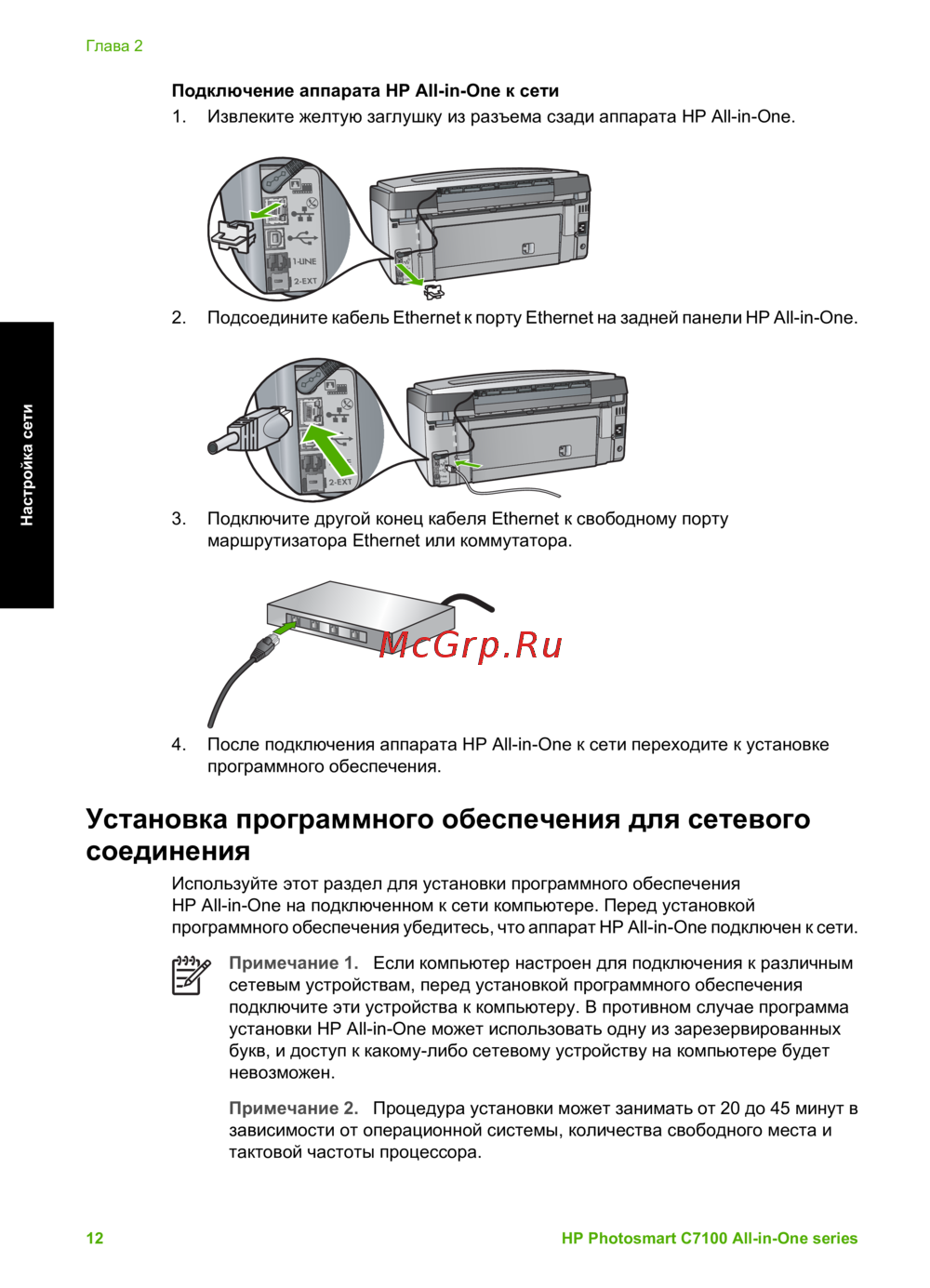 Глава 2

Подключение аппарата HP All-in-One к сети

1. Извлеките желтую заглушку из разъема сзади аппарата HP All-in-One.

1-LINE
2-EXT

2. Подсоедините кабель Ethernet к порту Ethernet на задней панели HP All-in-One.

2-EXT

3. Подключите другой конец кабеля Ethernet к свободному порту маршрутизатора Ethernet или коммутатора.

McGrp.Ru

4. После подключения аппарата HP All-in-One к сети переходите к установке программного обеспечения.

Настройка сети

Установка программного обеспечения для сетевого соединения

Используйте этот раздел для установки программного обеспечения HP All-in-One на подключенном к сети компьютере. Перед установкой программного обеспечения убедитесь, что аппарат HP All-in-One подключен к сети.

Примечание 1. Если компьютер настроен для подключения к различным сетевым устройствам, перед установкой программного обеспечения подключите эти устройства к компьютеру. В противном случае программа установки HP All-in-One может использовать одну из зарезервированных букв, и доступ к какому-либо сетевому устройству на компьютере будет невозможен.

Примечание 2. Процедура установки может занимать от 20 до 45 минут в зависимости от операционной системы, количества свободного места и тактовой частоты процессора.

12 HP Photosmart C7100 All-in-One series