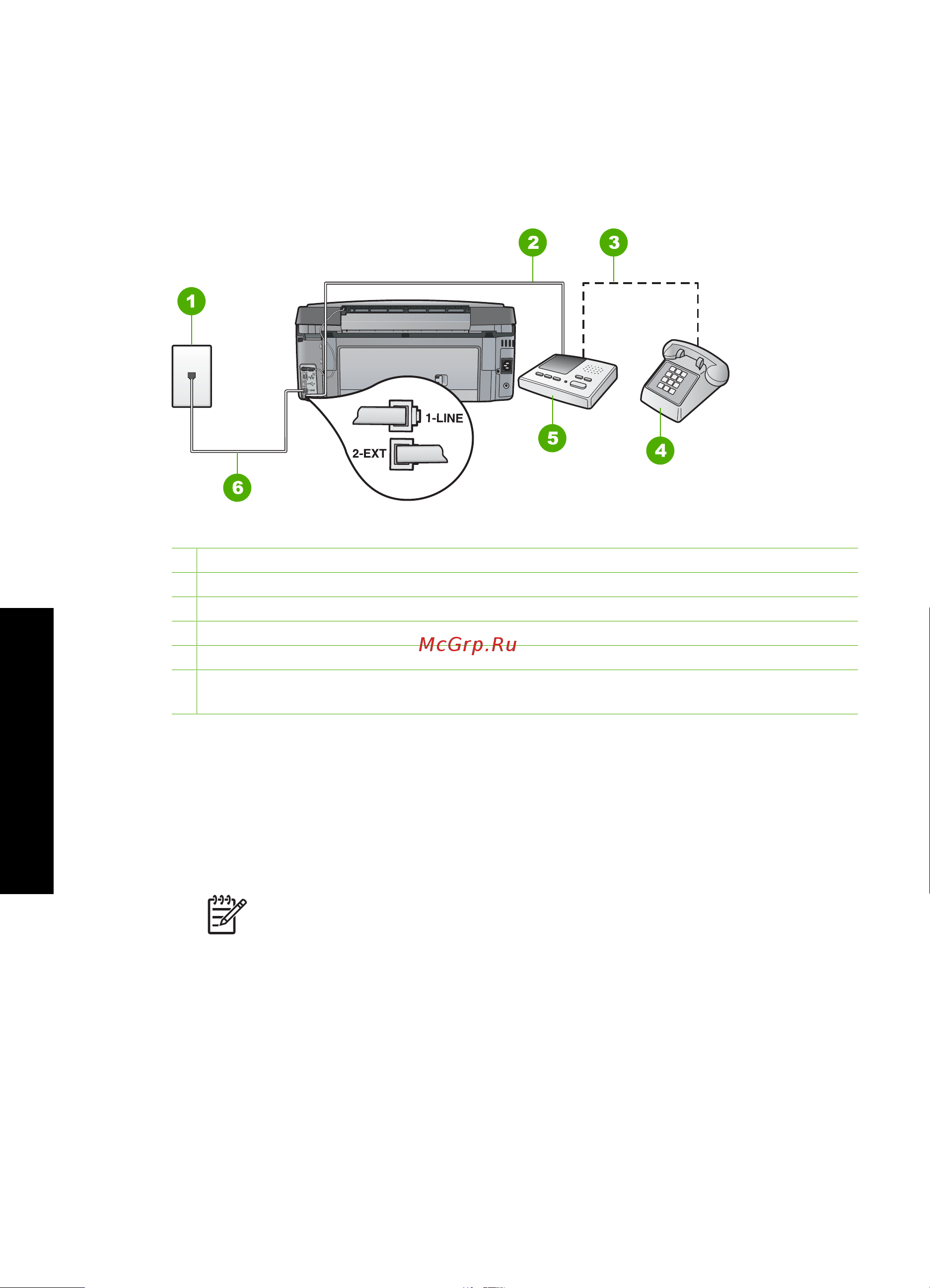 2
3
1
1-LINE
2-EXT
5
4
6

McGrp.Ru