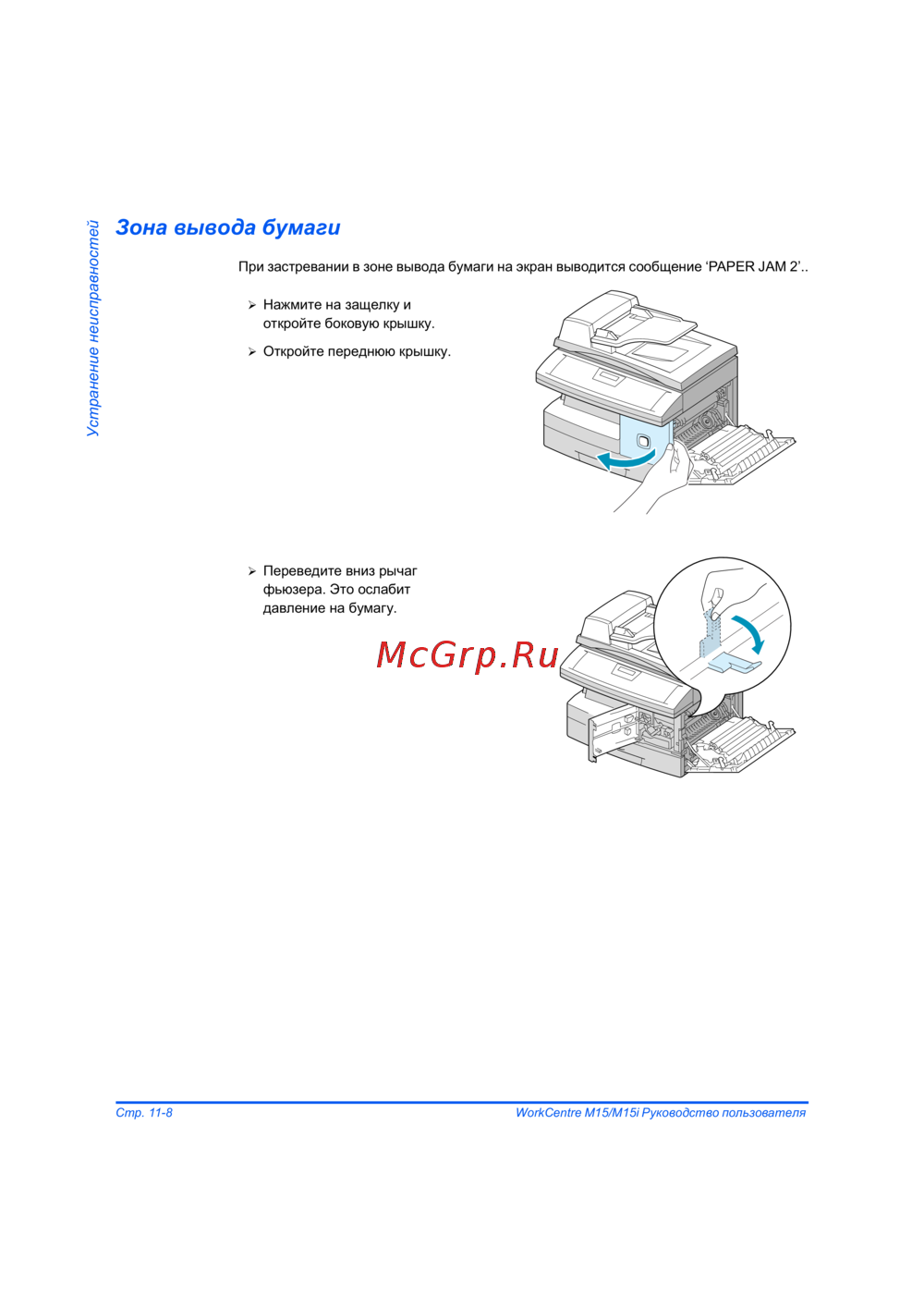 Устранение неисправностей

Зона вывода бумаги

При застревании в зоне вывода бумаги на экран выводится сообщение ‘PAPER JAM 2’..

➢ Нажмите на защелку и откройте боковую крышку.

➢ Откройте переднюю крышку.

➢ Переведите вниз рычаг фьюзера. Это ослабит давление на бумагу.

McGrp.Ru

Стр. 11-8

WorkCentre M15/M15i Руководство пользователя