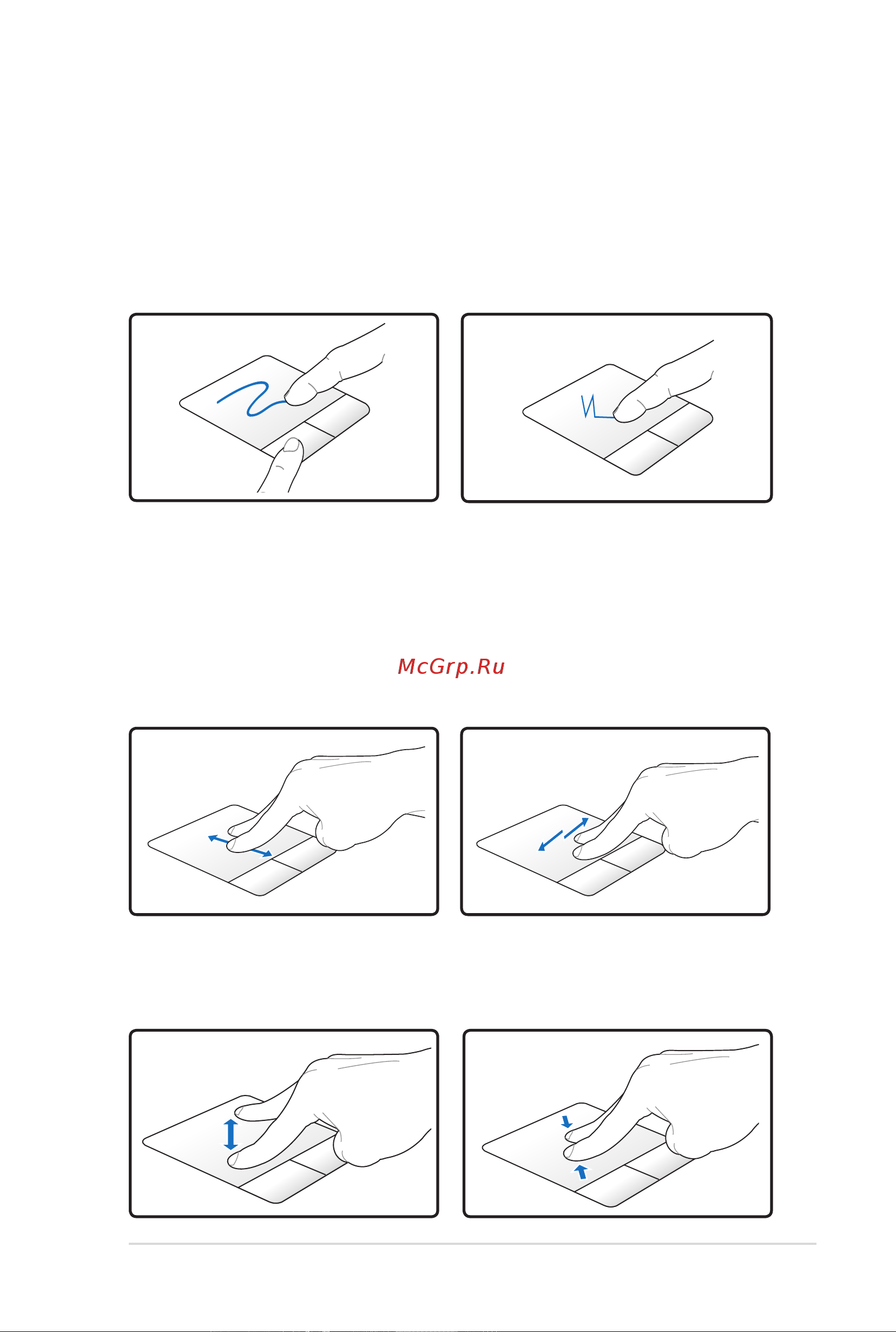 McGrp.Ru