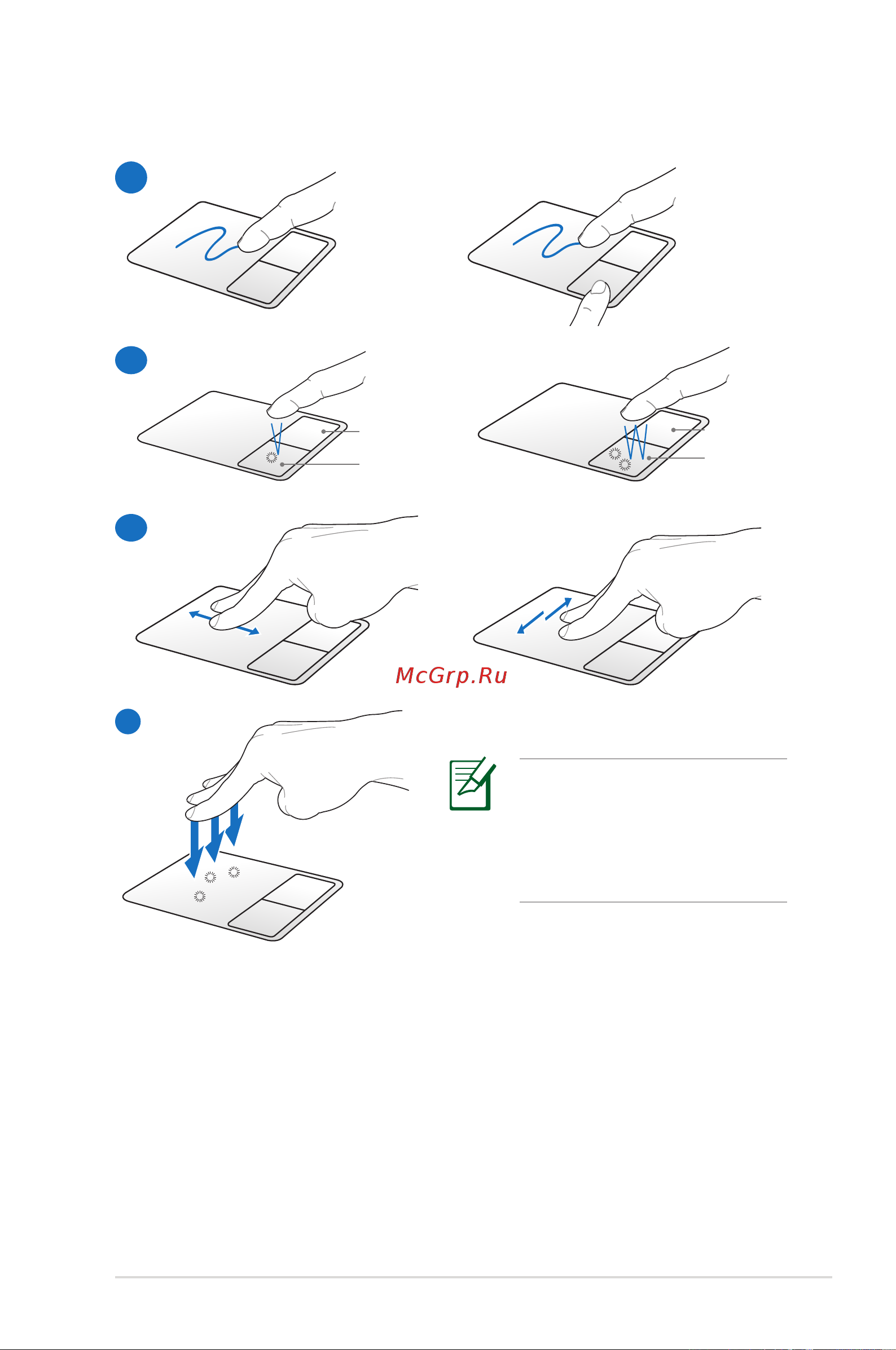 McGrp.Ru