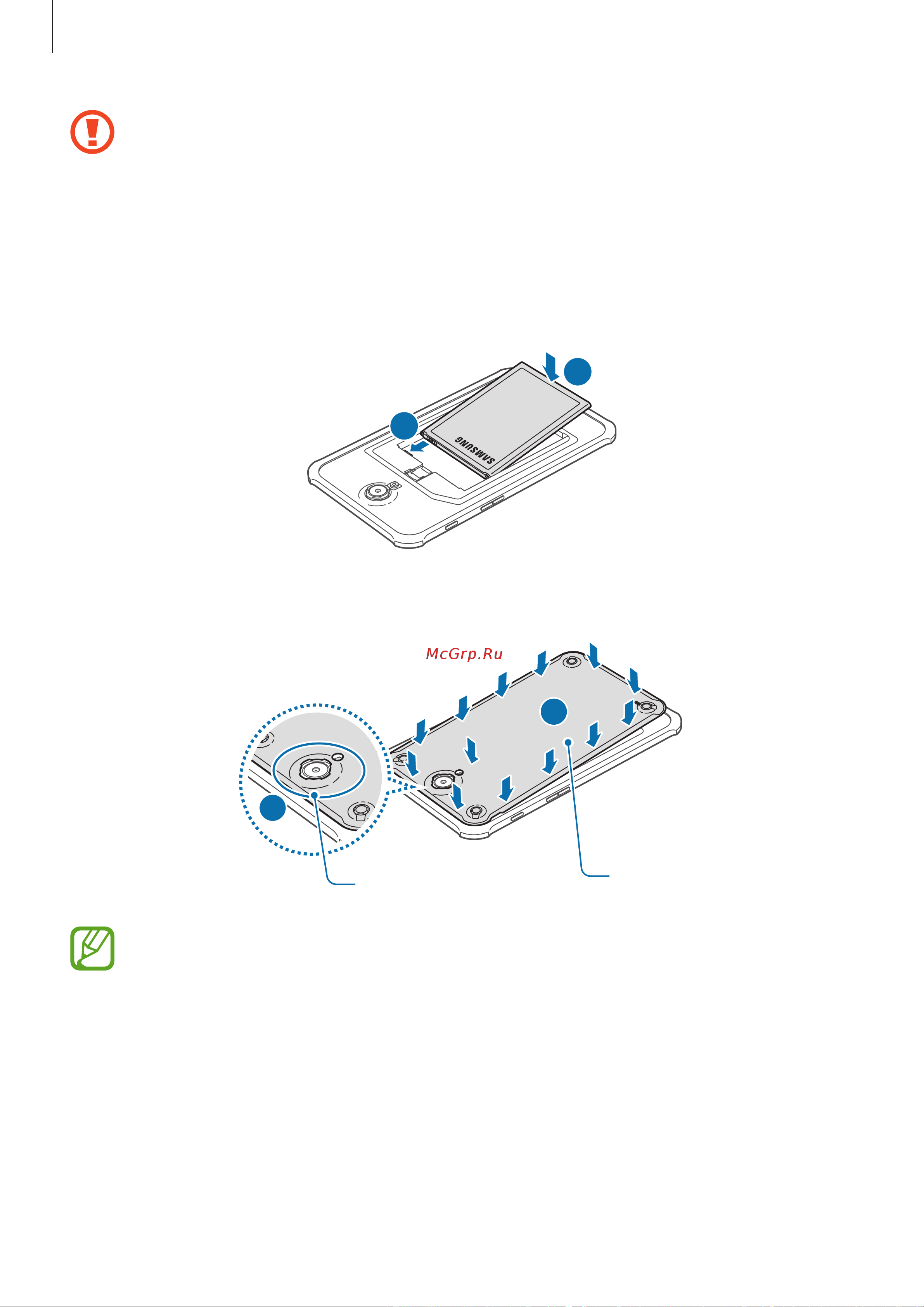 SAMSUNG

McGrp.Ru