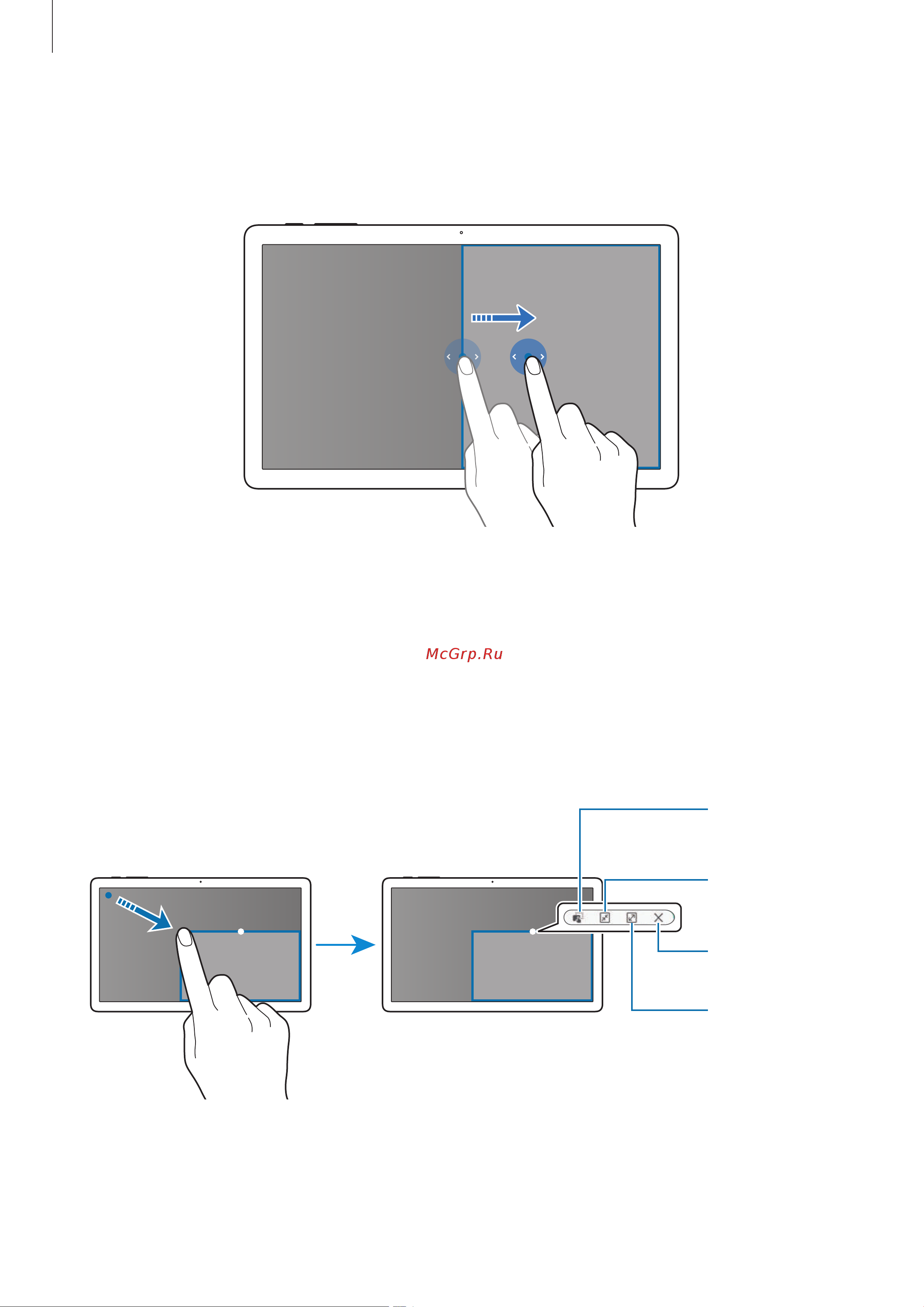 McGrp.Ru