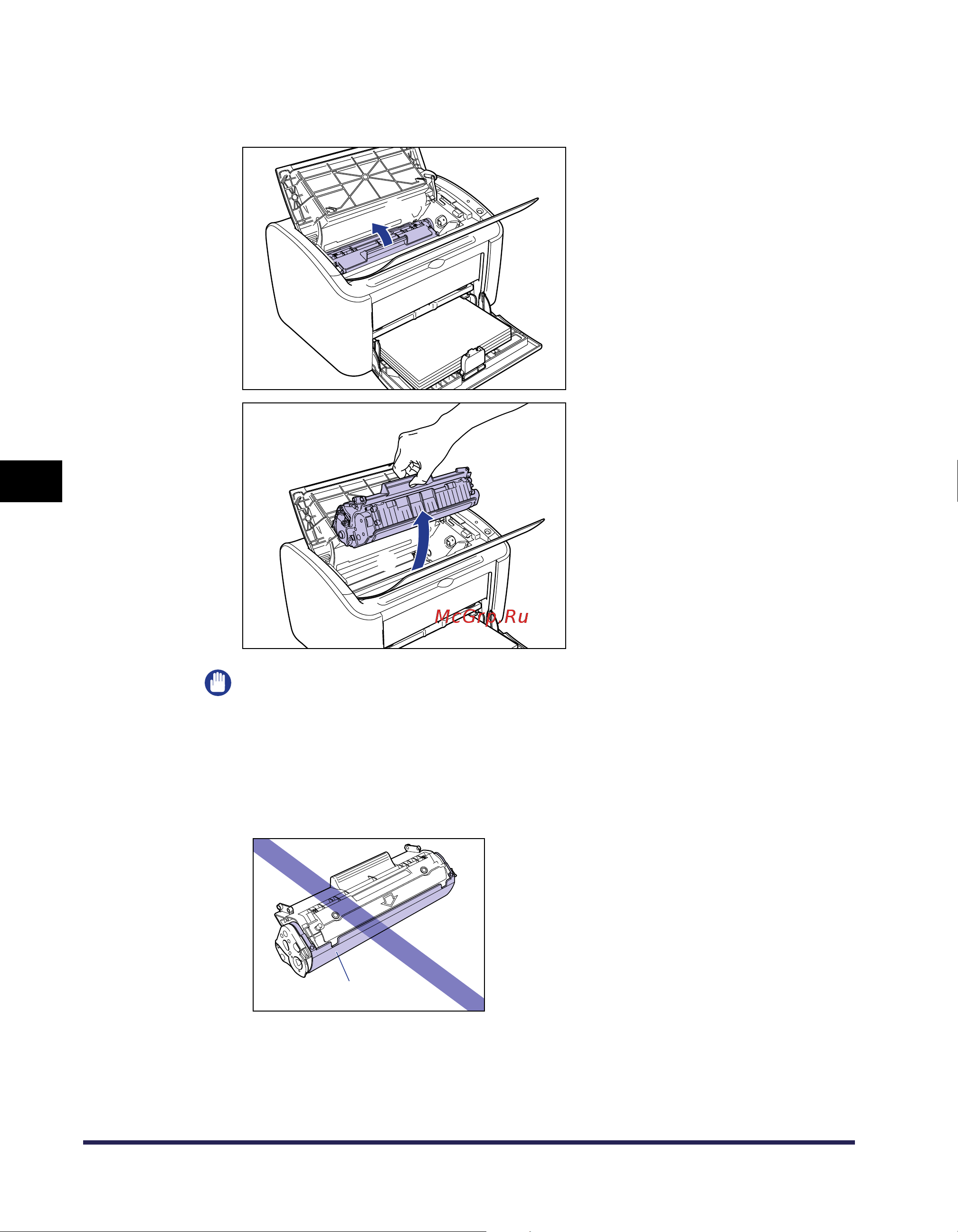 McGrp.Ru