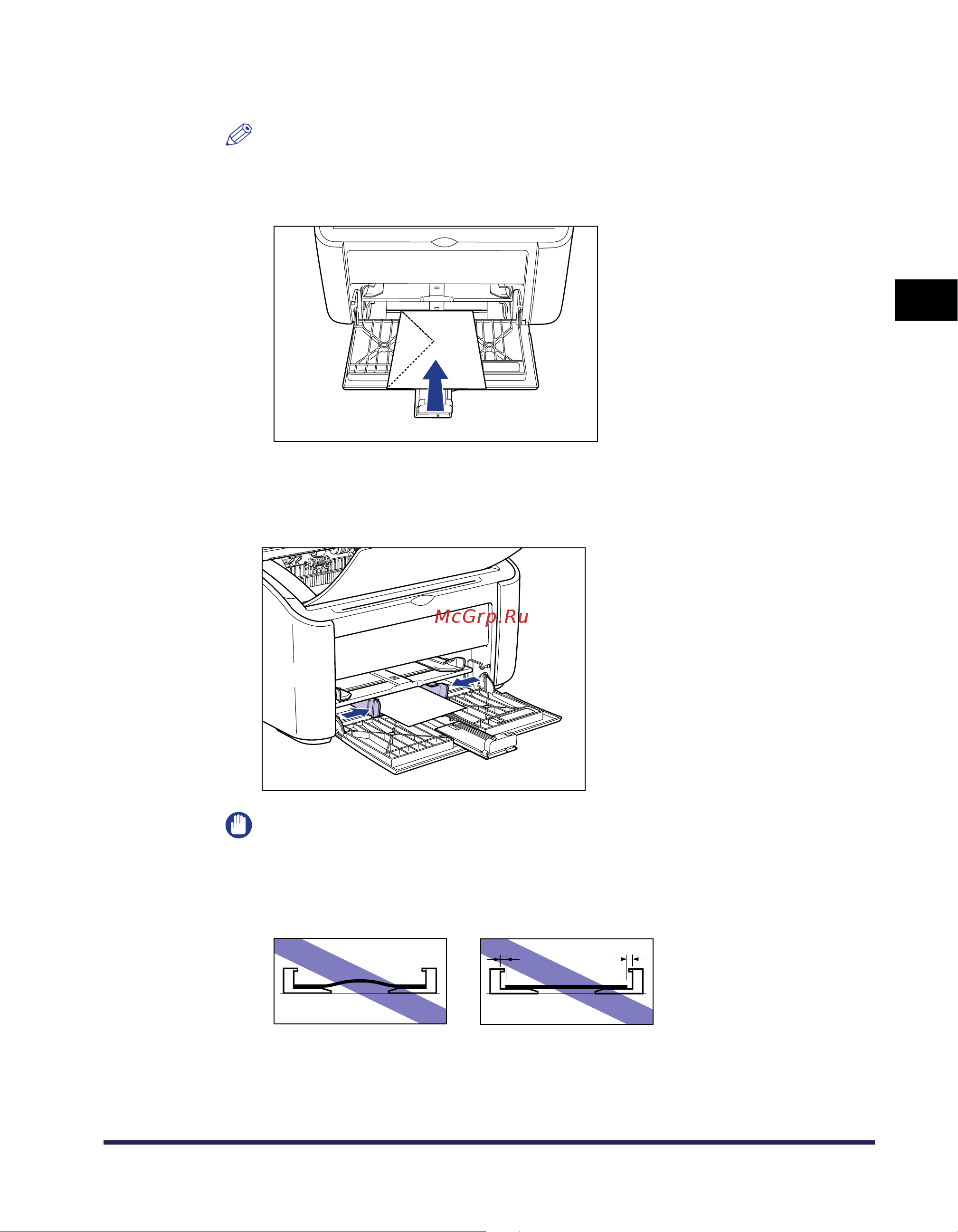 McGrp.Ru