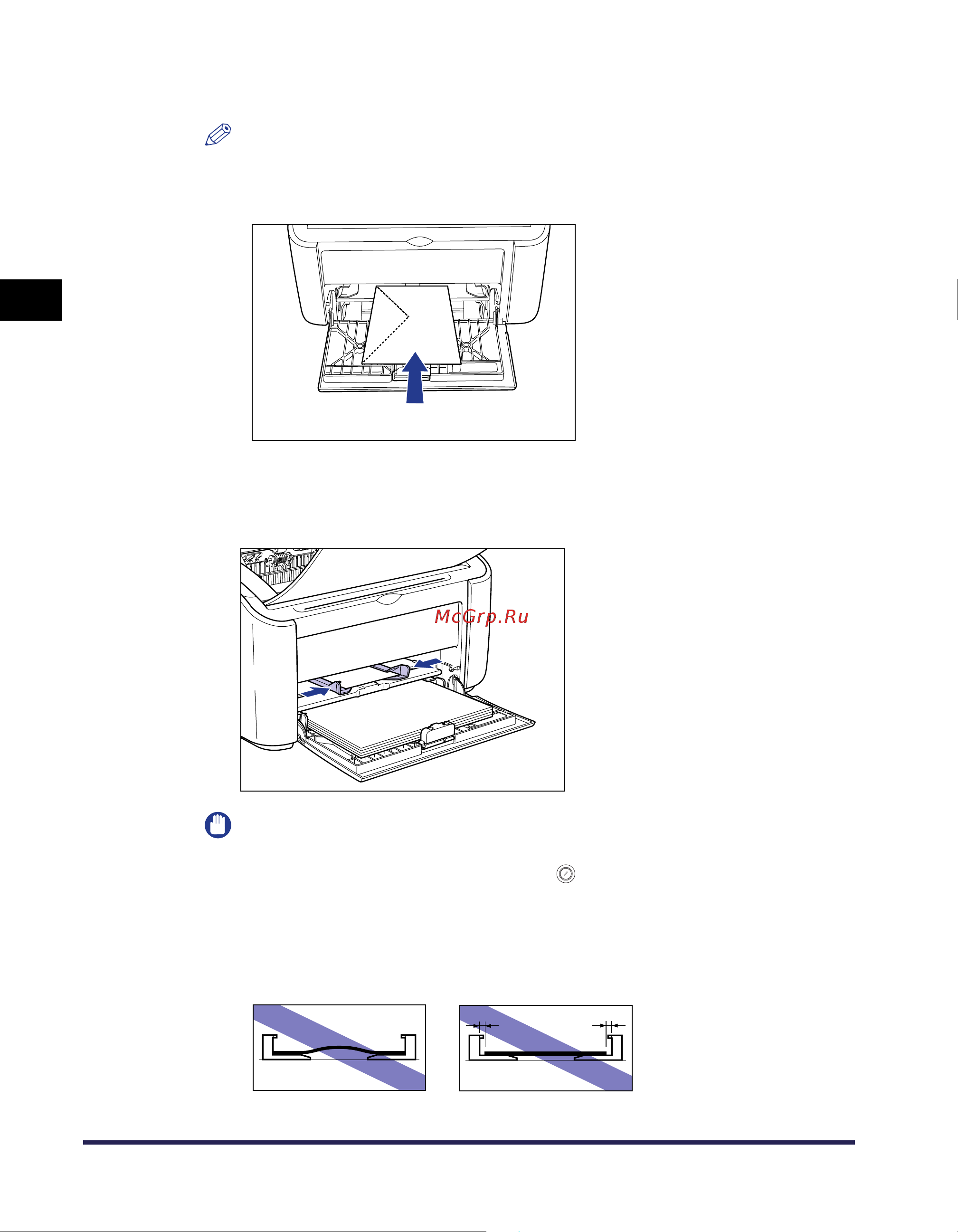 McGrp.Ru