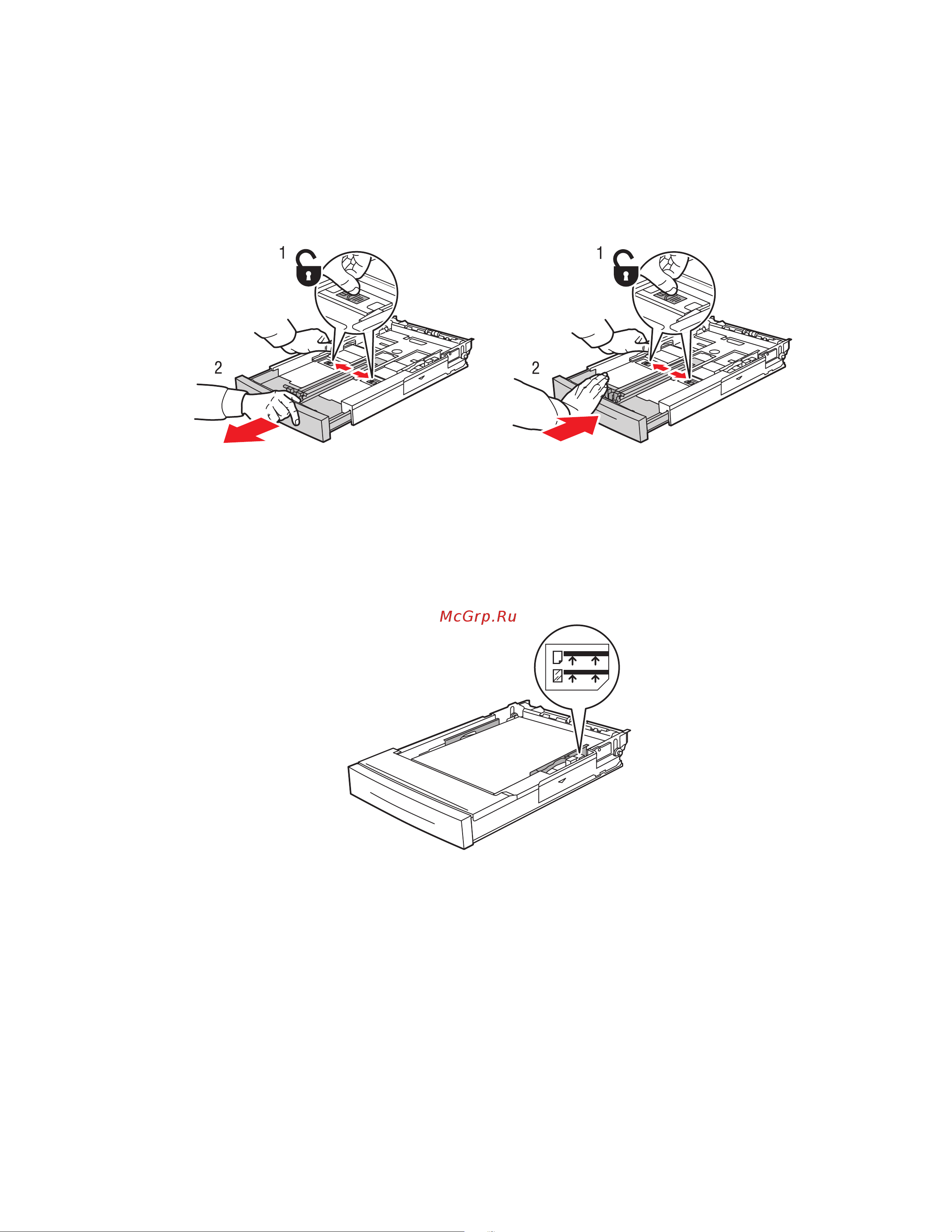 1

2

1

2

McGrp.Ru