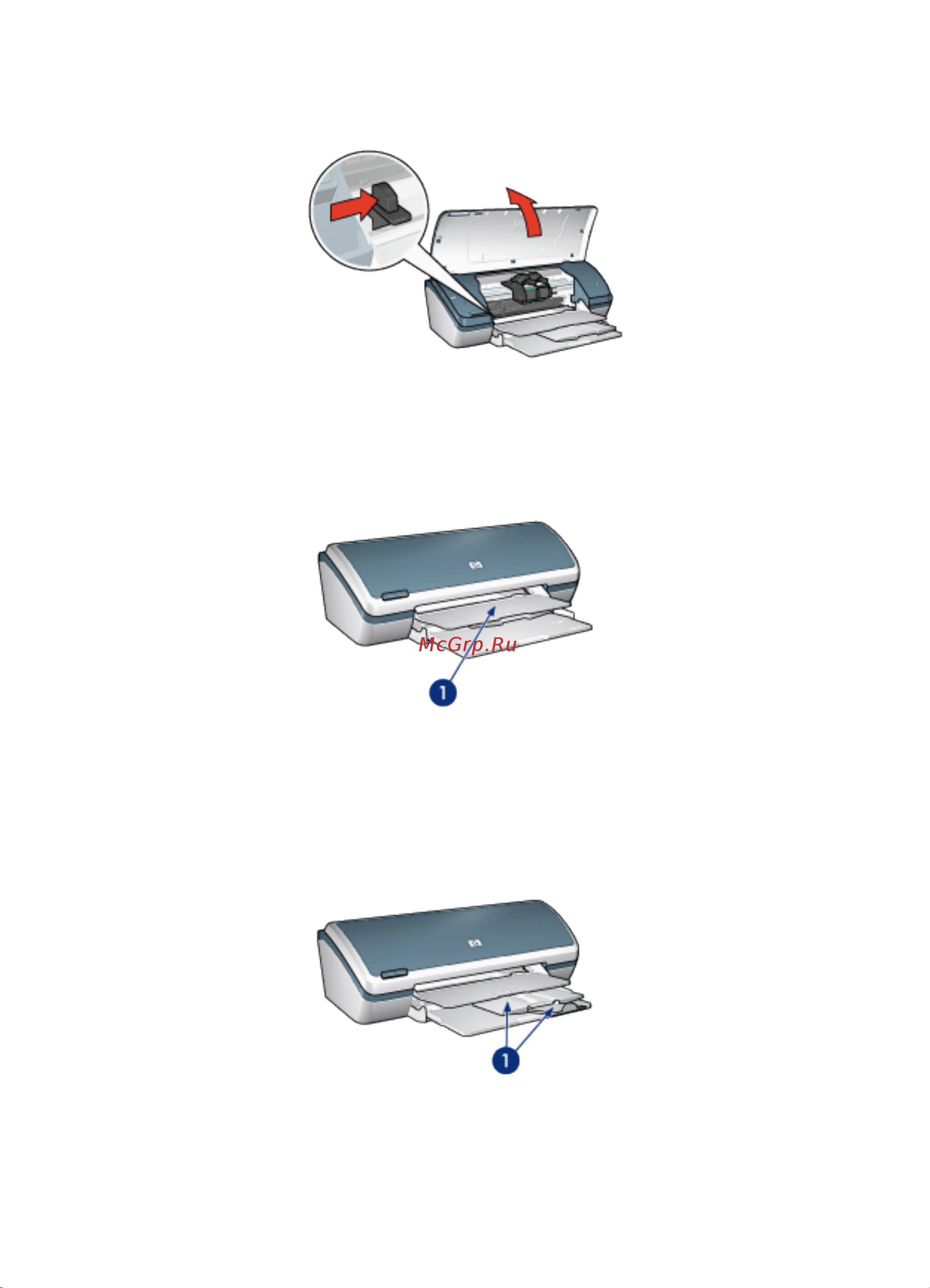 McGrp.Ru

1

1