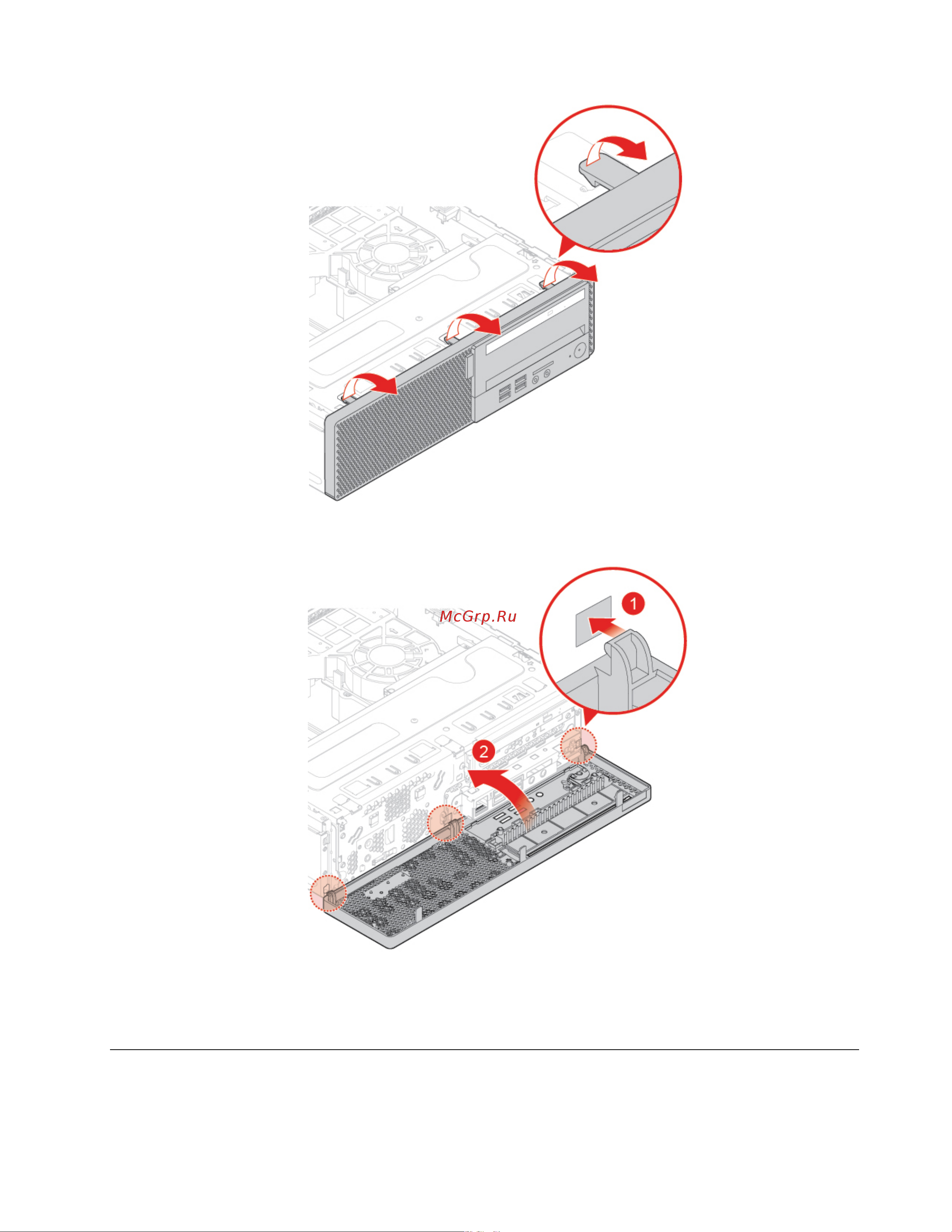 McGrp.Ru

1

2