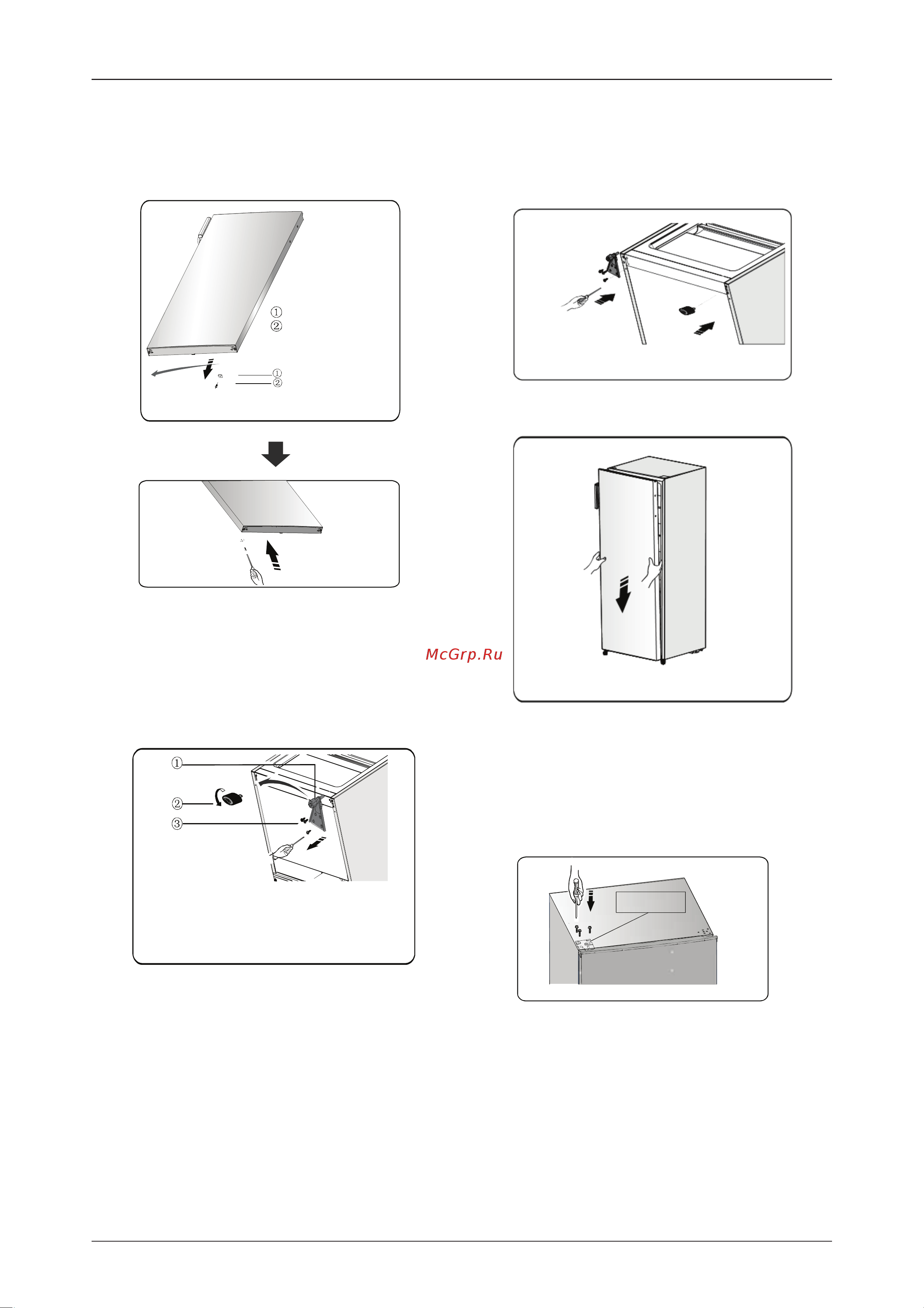 ①
②
①
②

McGrp.Ru

①
②
③