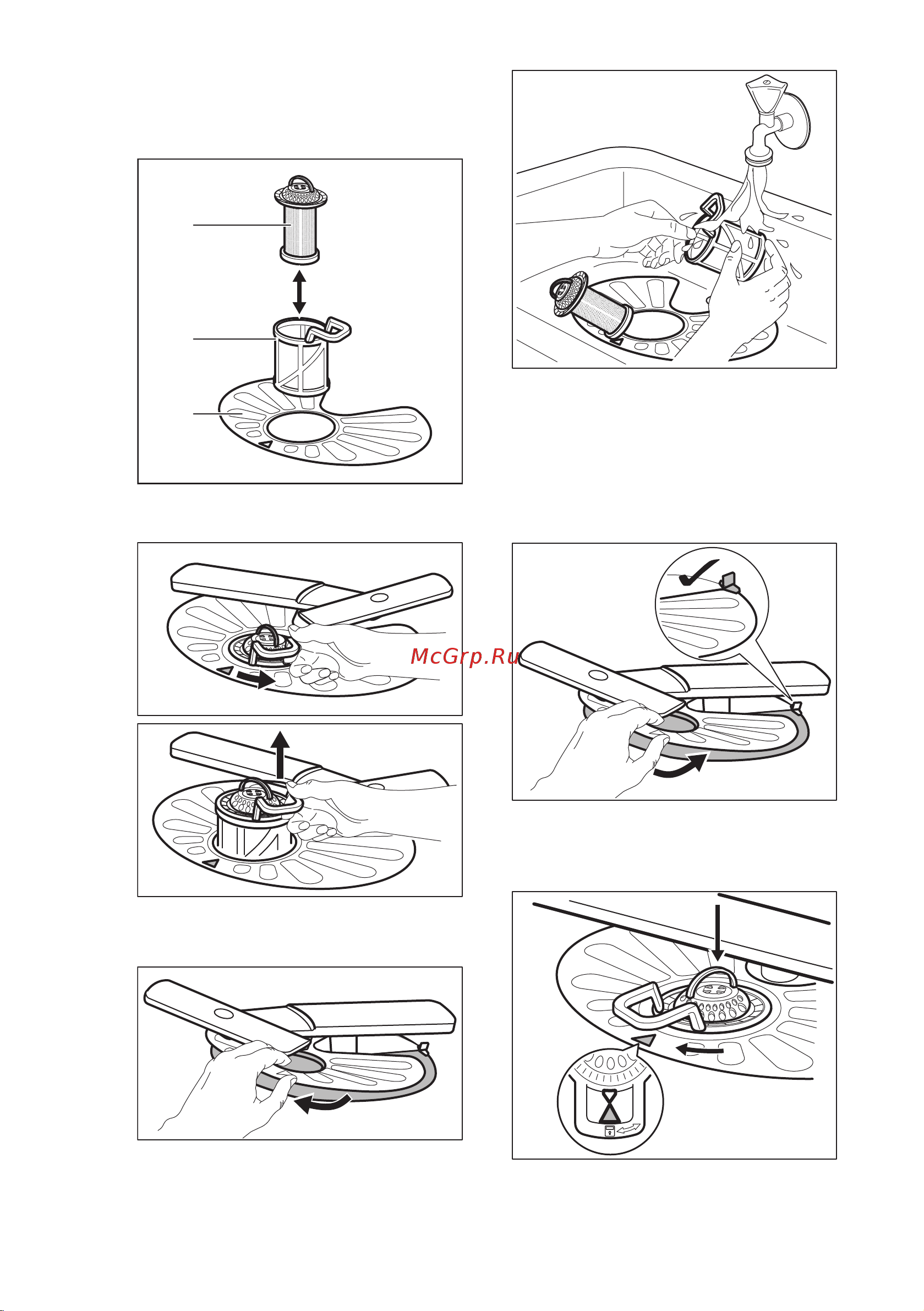 McGrp.Ru