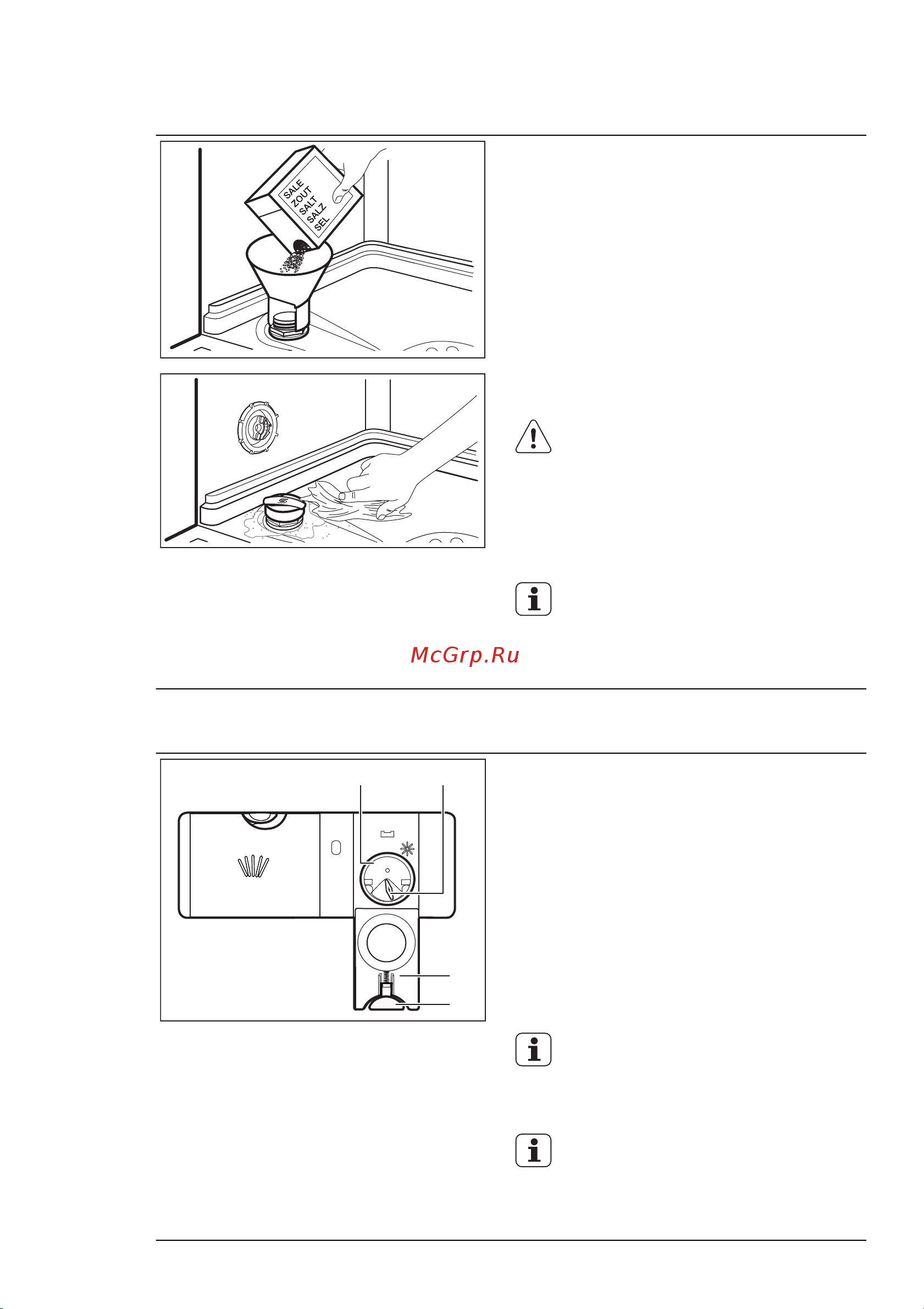 SALE
ZOUT
SALT
SALZ
SEL

McGrp.Ru