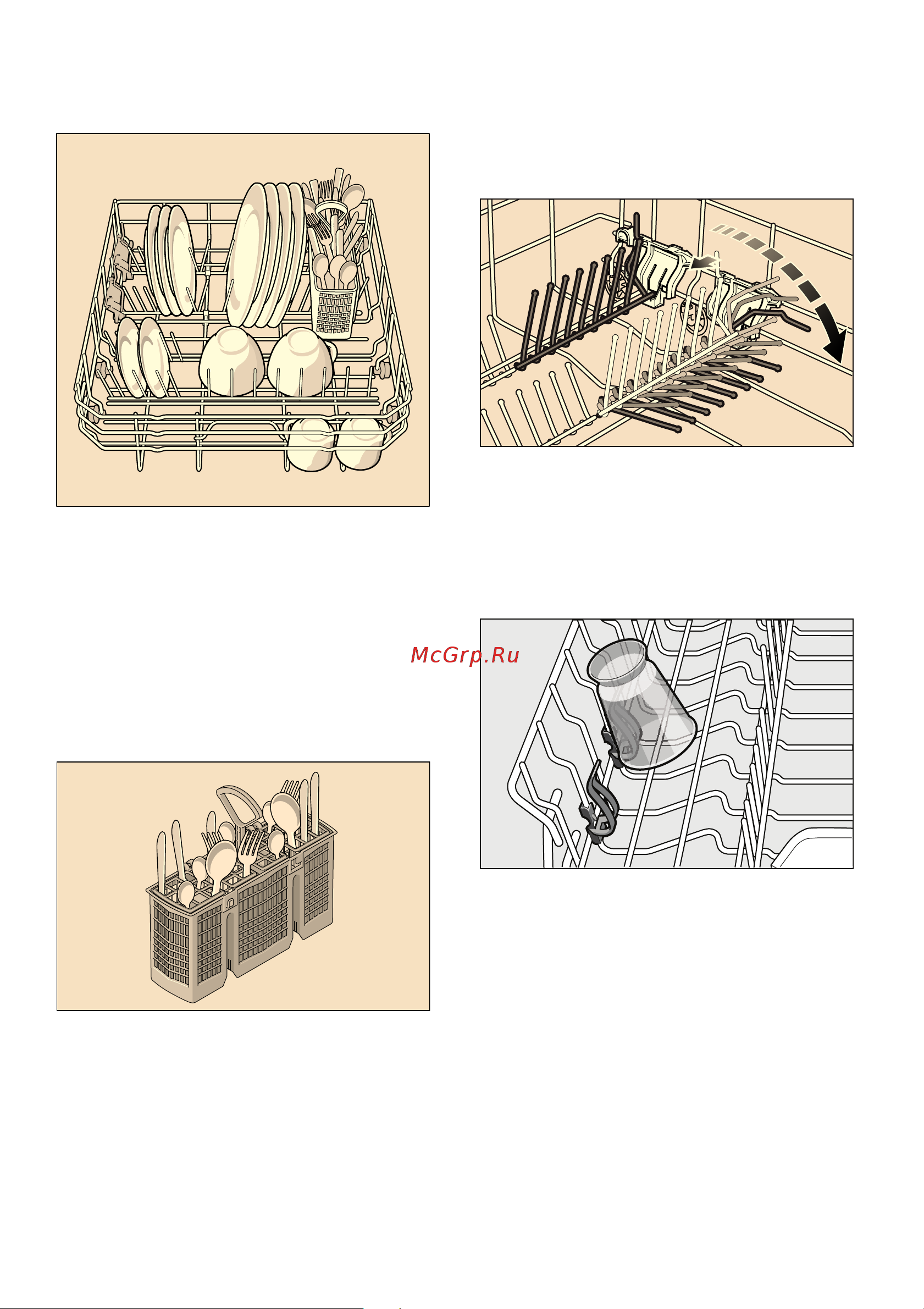 McGrp.Ru