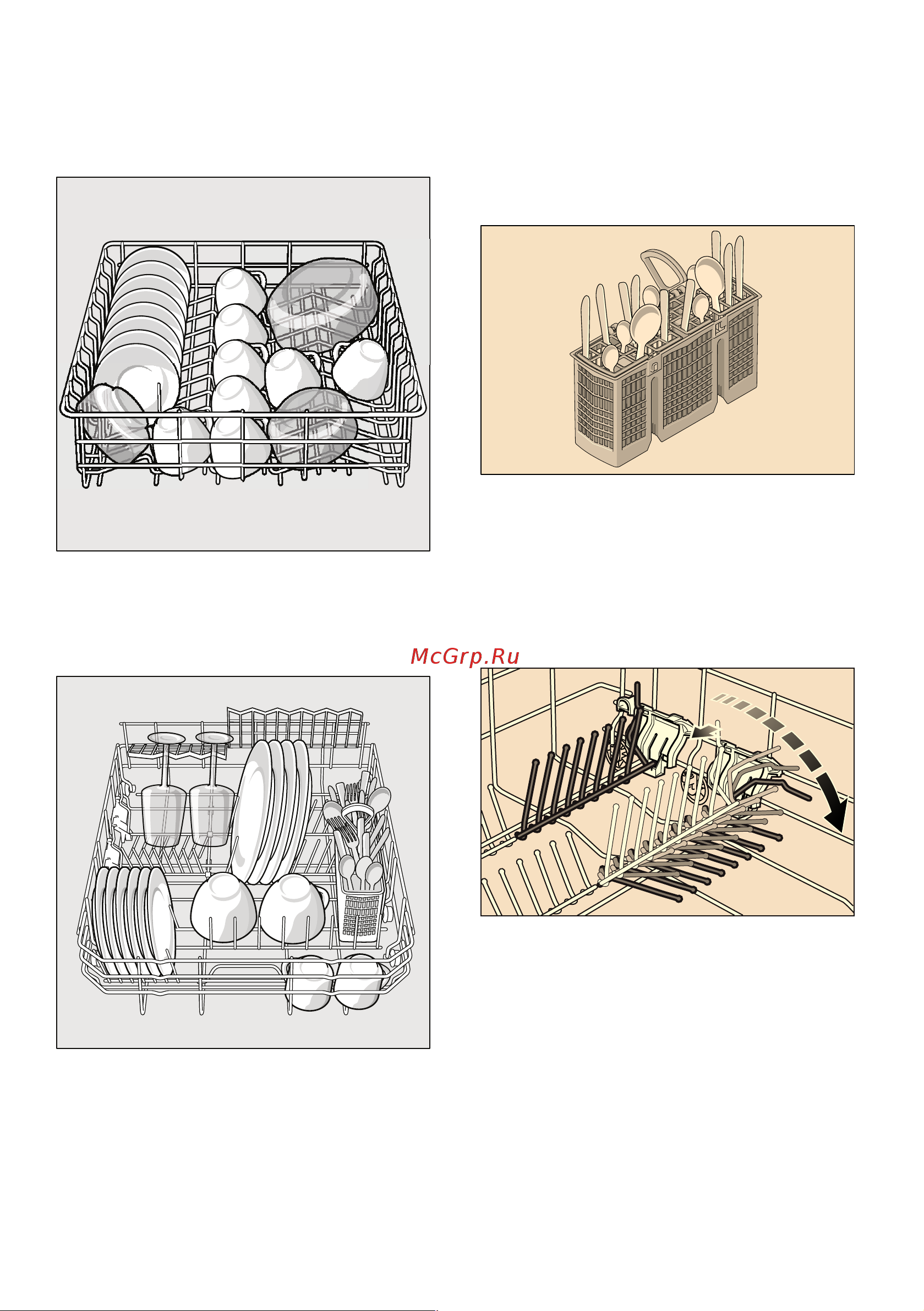 McGrp.Ru