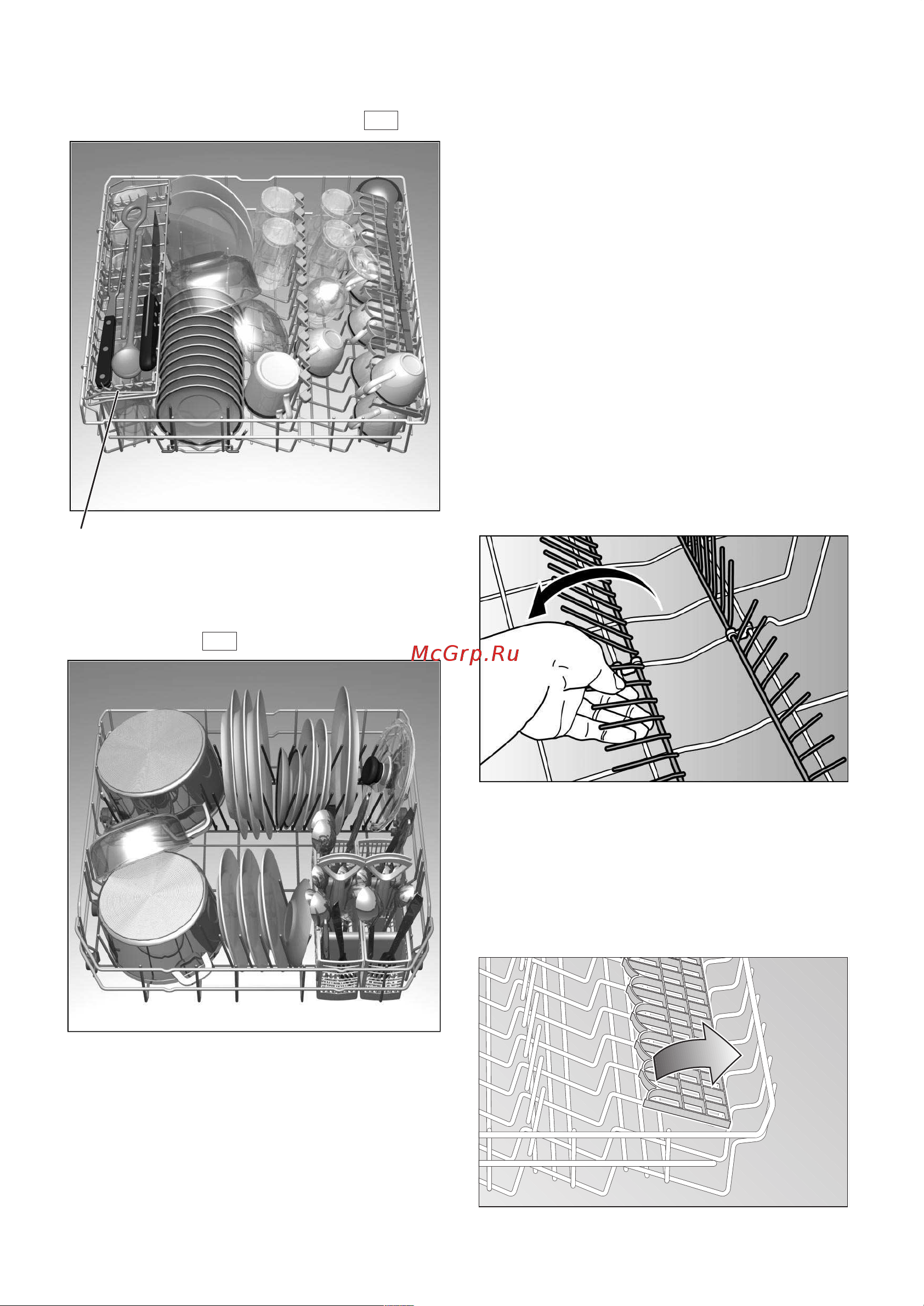 McGrp.Ru