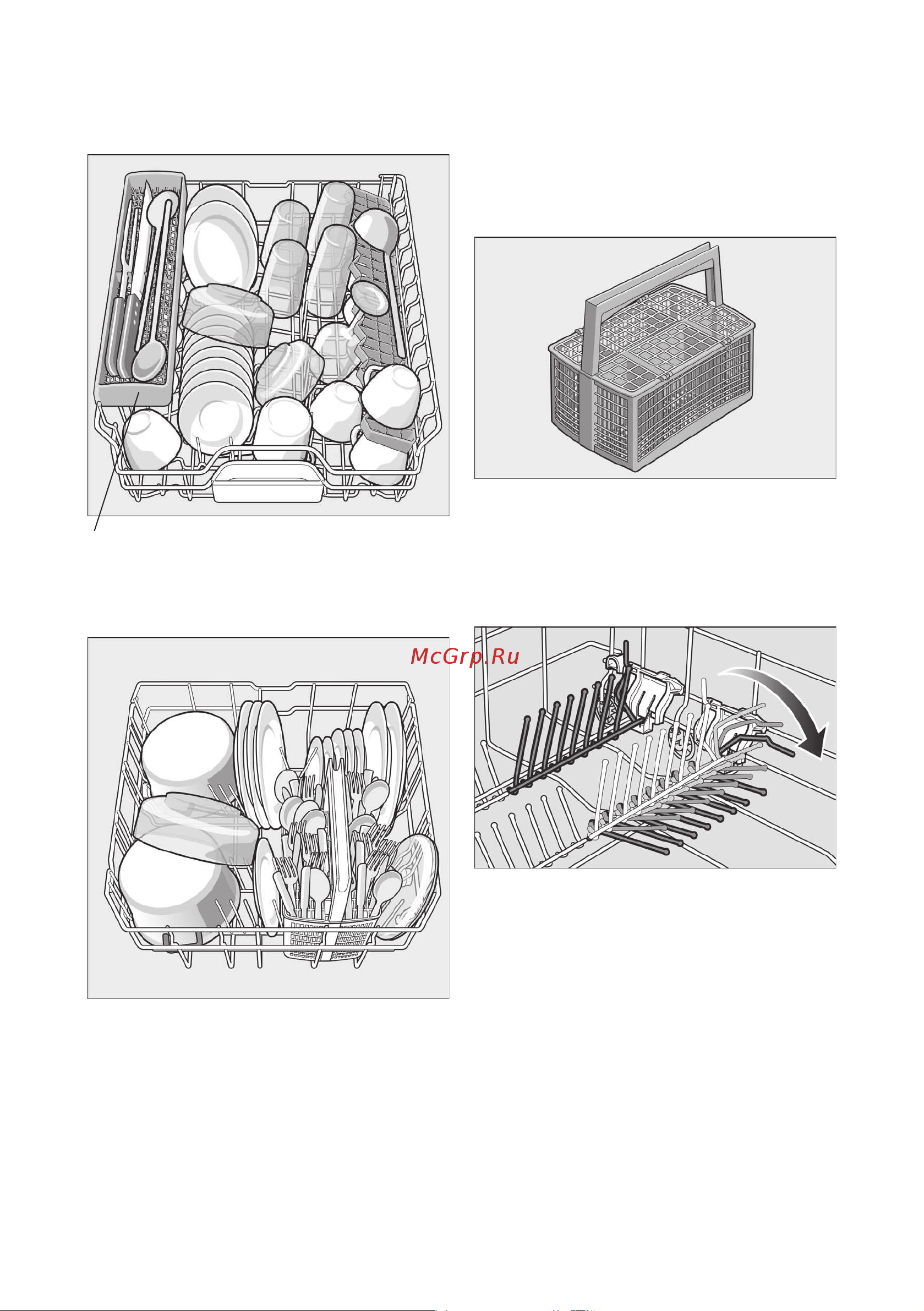 McGrp.Ru