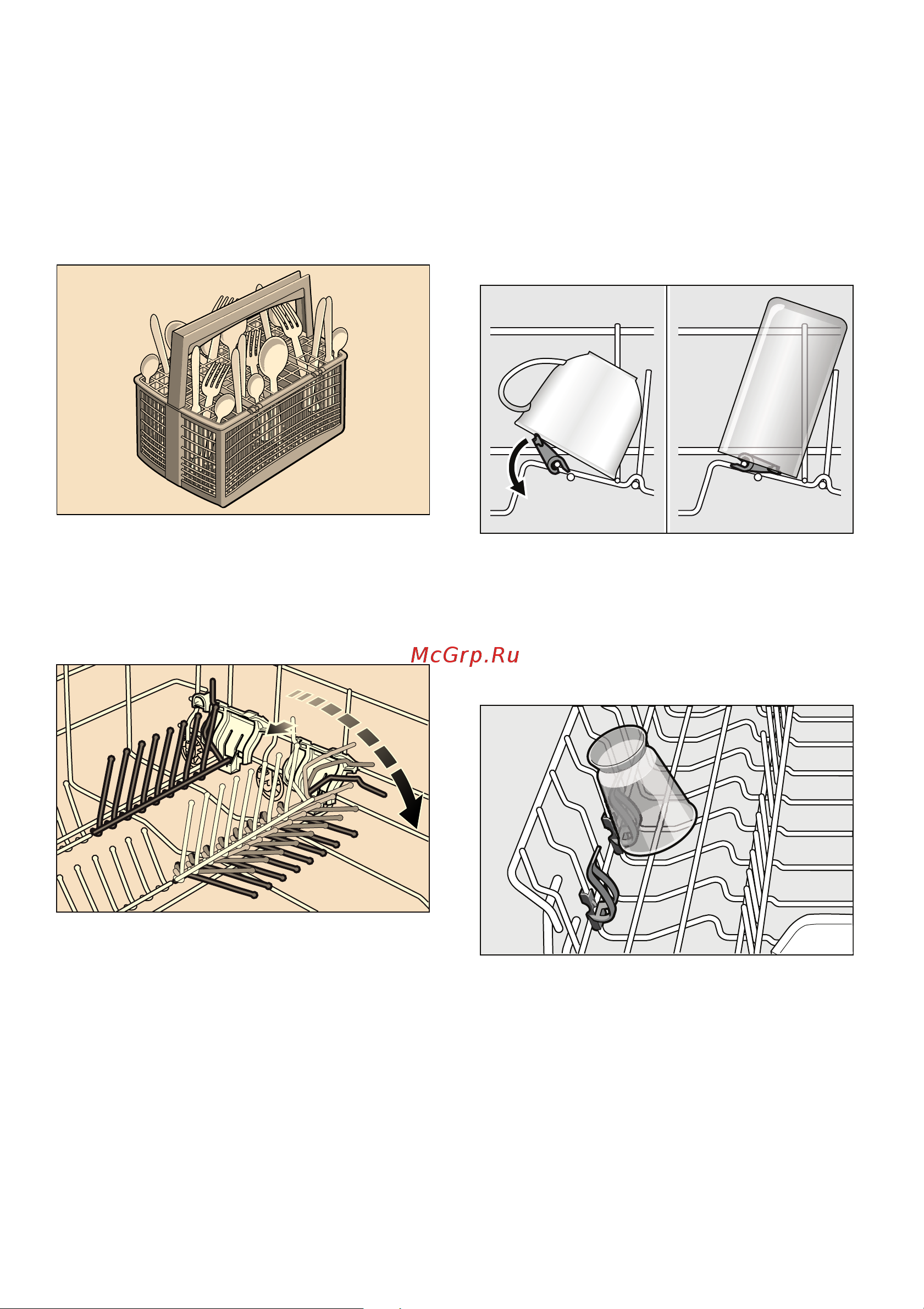 McGrp.Ru