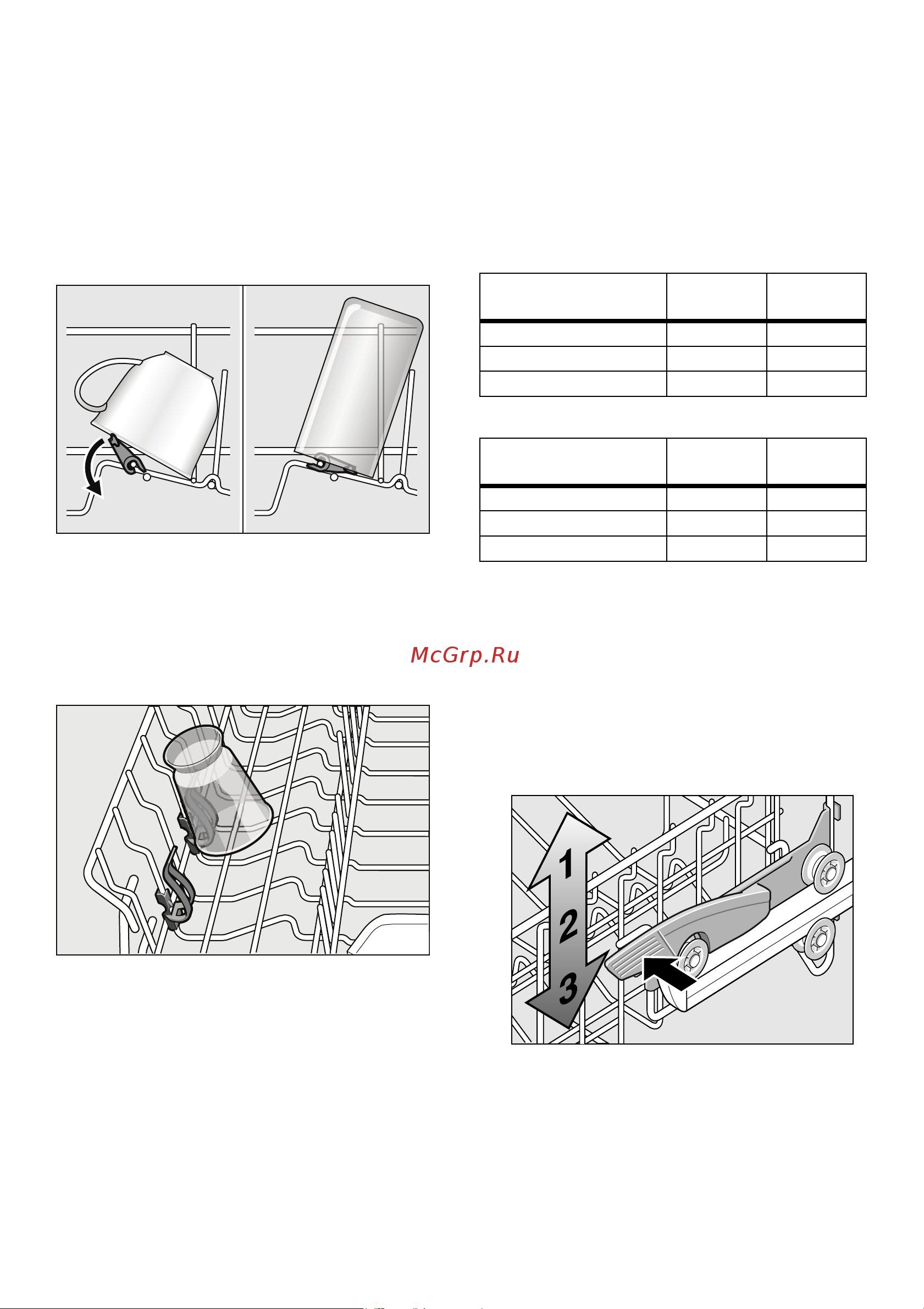 McGrp.Ru

1
2
3