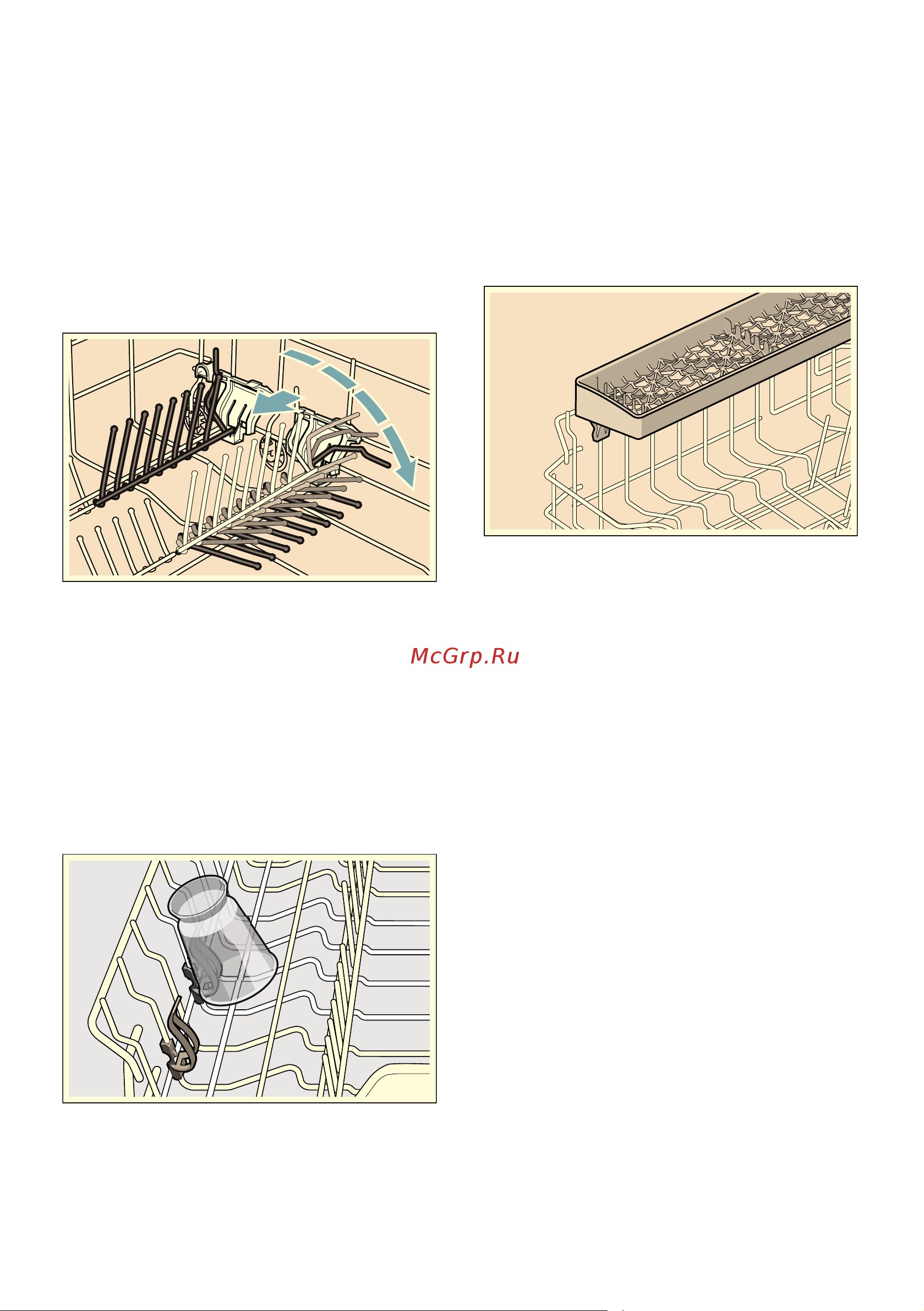 McGrp.Ru