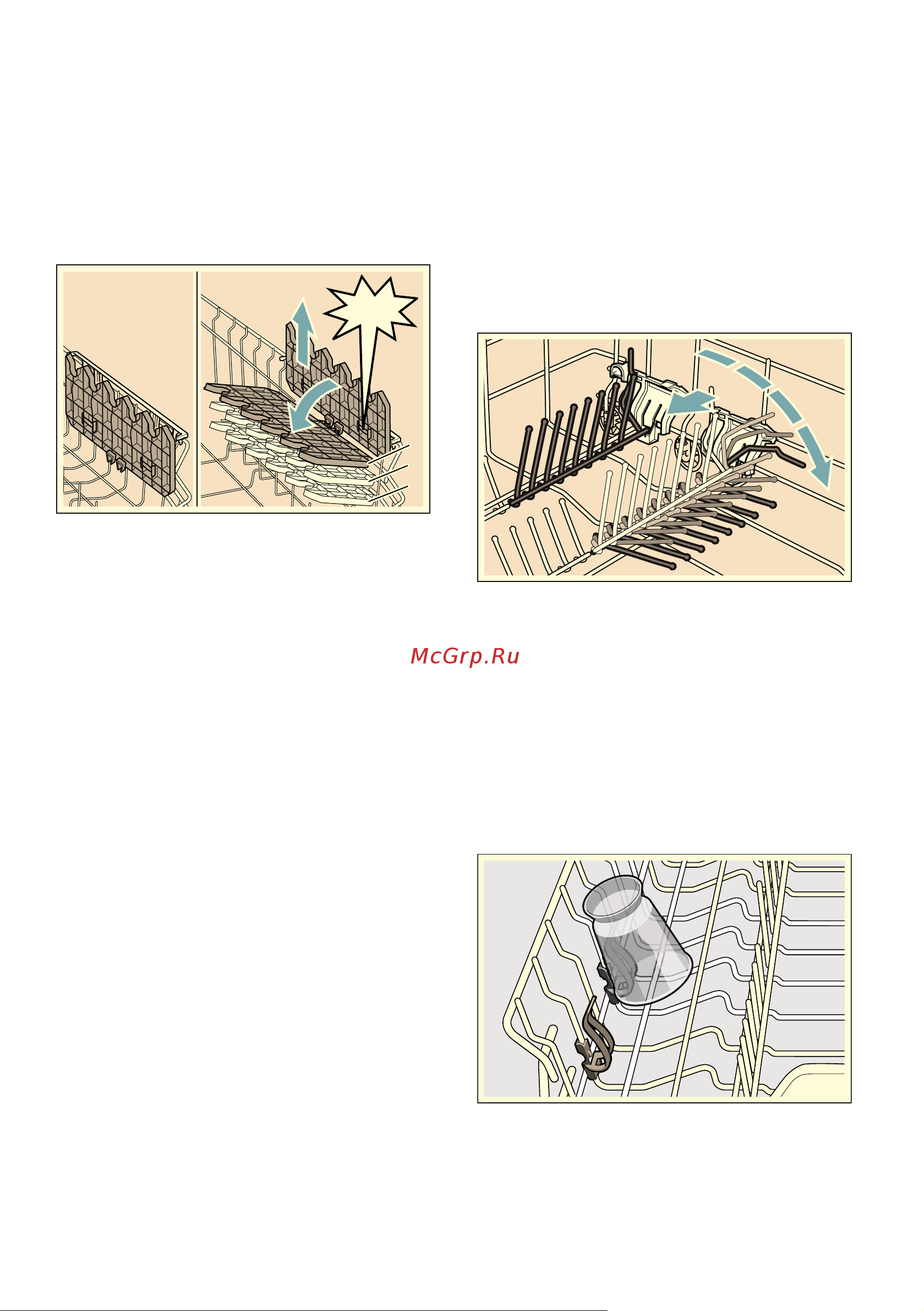 McGrp.Ru