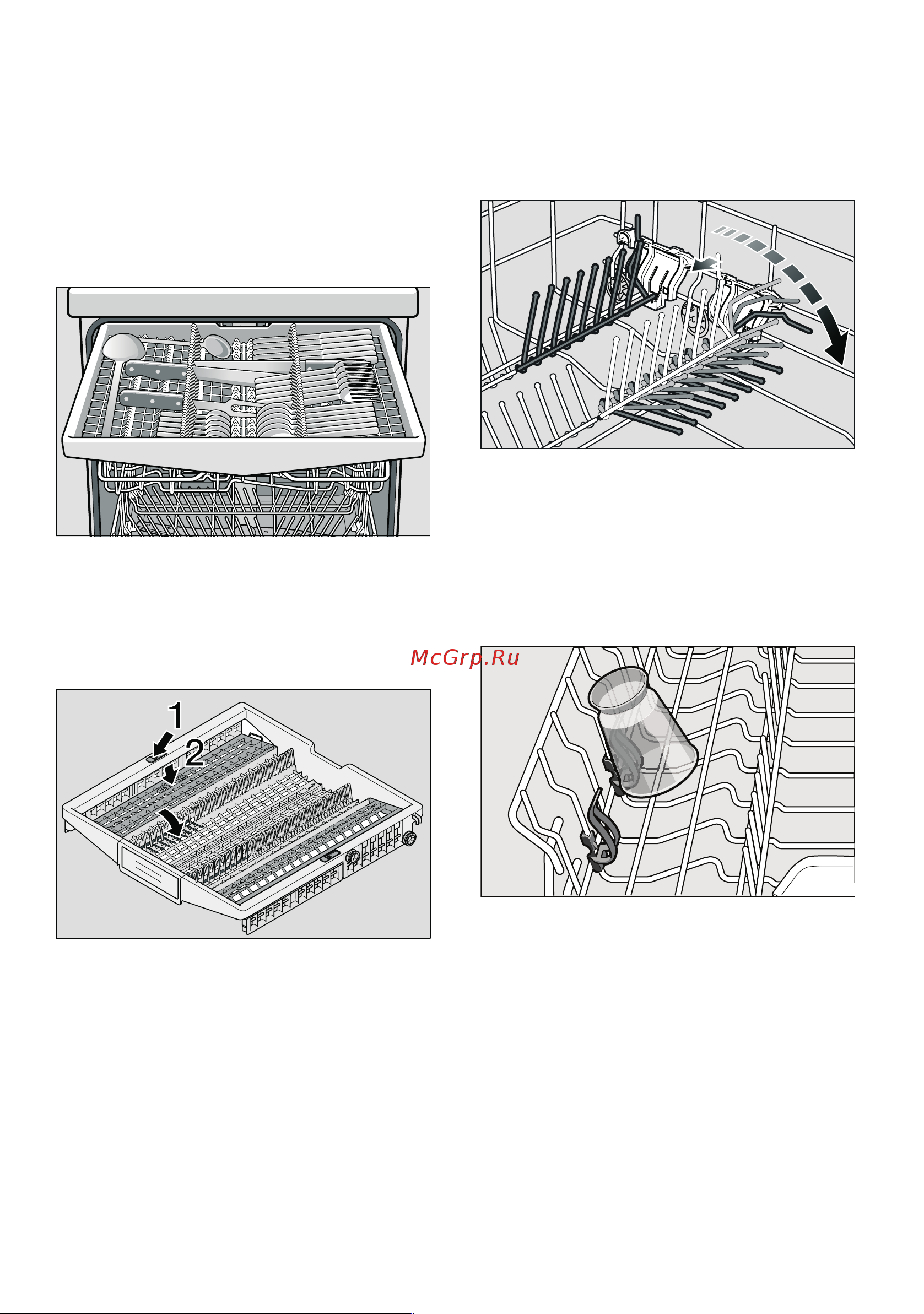 McGrp.Ru

1
2