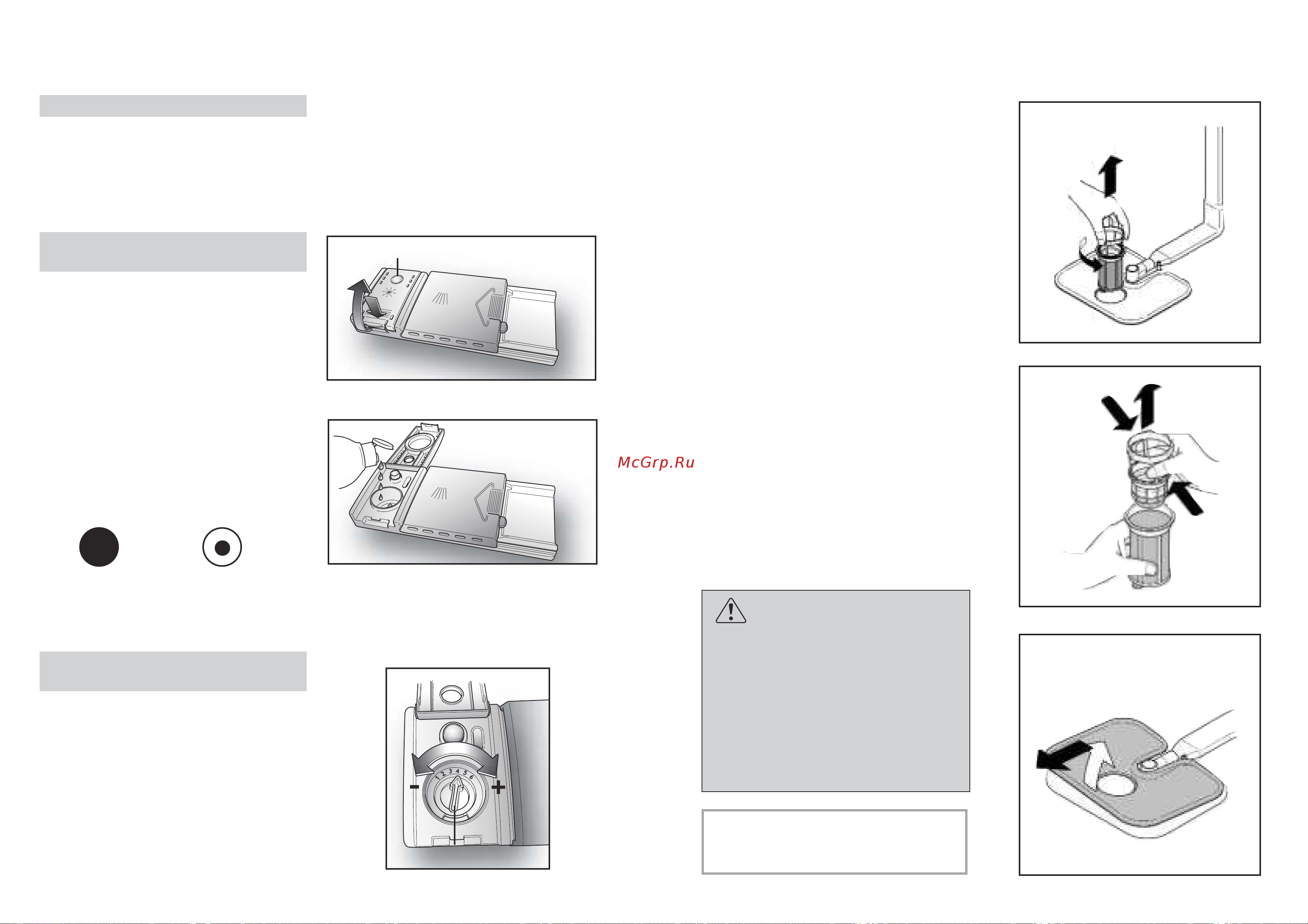 McGrp.Ru

1 2 3 4 5 6

−

+