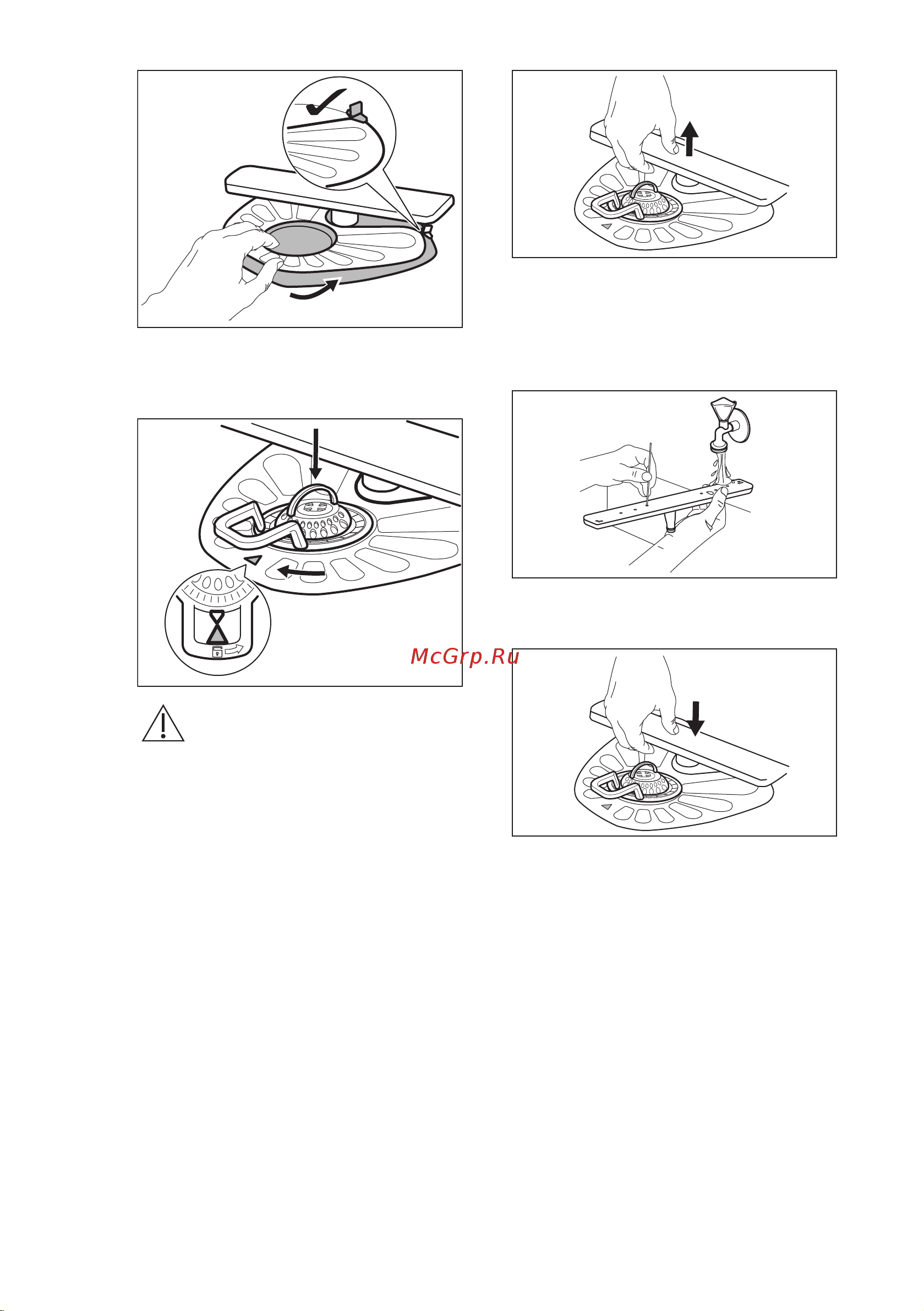 McGrp.Ru